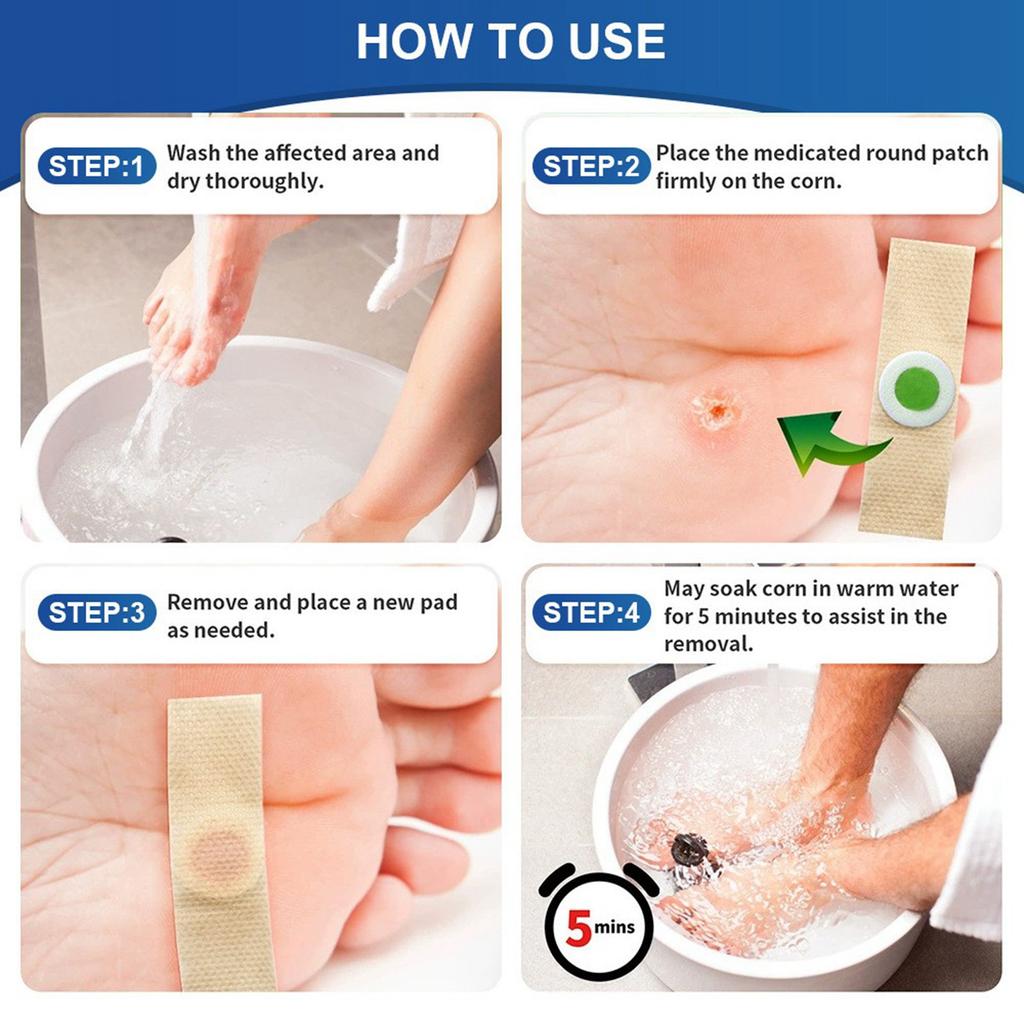 HOW TO USE

STEP:1 Wash the affected area and dry thoroughly.

STEP:2 Place the medicated round patch firmly on the corn.

STEP:3 Remove and place a new pad as needed.

STEP:4 May soak corn in warm water for 5 minutes to assist in the removal.

5 mins