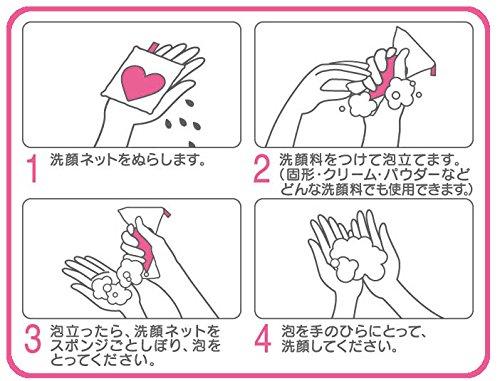 1 洗顔ネットをぬらします。

2 洗顔料をつけて泡立てます。（固形・クリーム・パウダーなどどんな洗顔料でも使用できます。）

3 泡立ったら、洗顔ネットをスポンジごとしぼり、泡をとってください。

4 泡を手のひらにとって、洗顔してください。