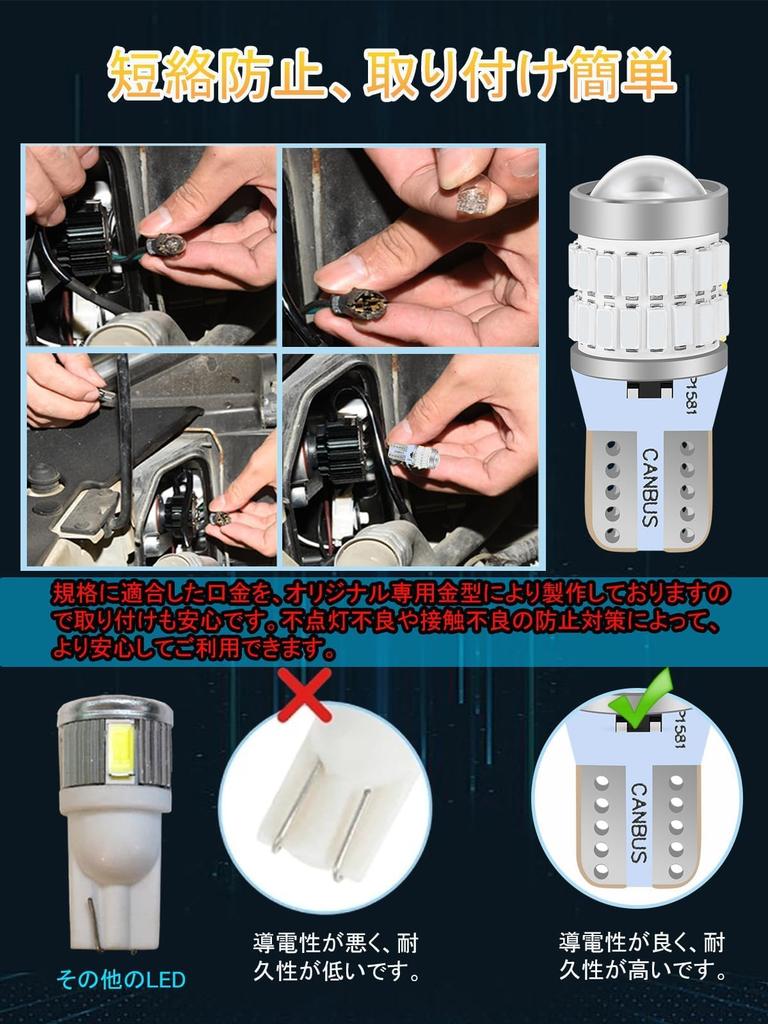 短絡防止、取り付け簡単

P1581
CANBUS

規格に適合した口金を、オリジナル専用金型により製作しておりますので取り付けも安心です。不点灯不良や接触不良の防止対策によって、より安心してご利用できます。

P1581
CANBUS

その他のLED

導電性が悪く、耐久性が低いです。

導電性が良く、耐久性が高いです。