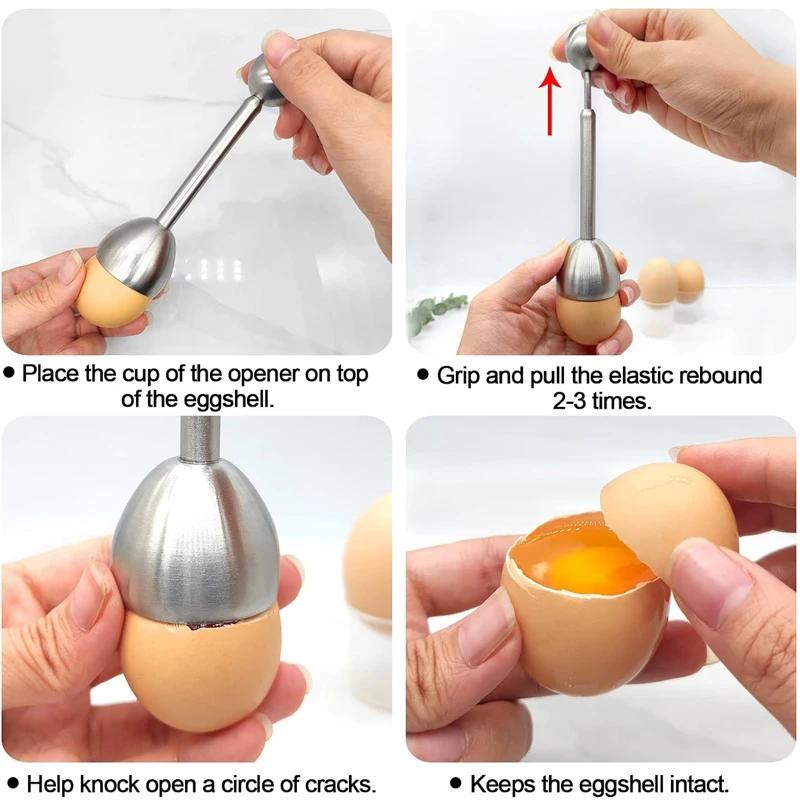 • Place the cup of the opener on top of the eggshell.

• Grip and pull the elastic rebound 2-3 times.

• Help knock open a circle of cracks.

• Keeps the eggshell intact.