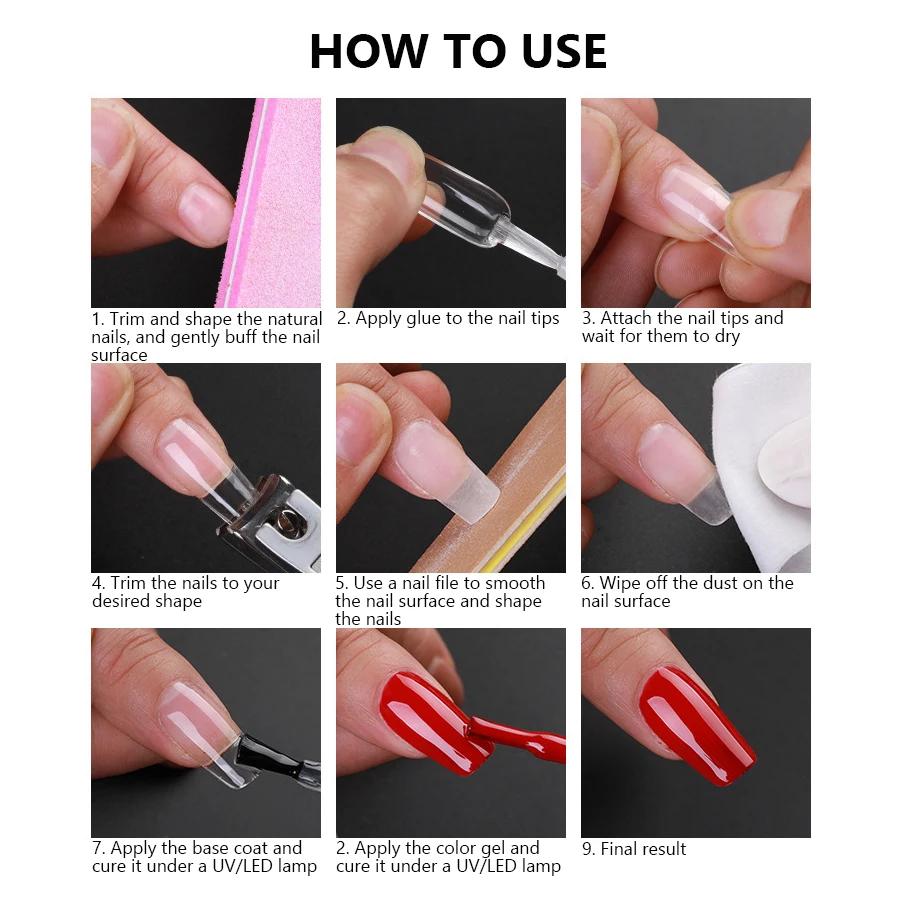 HOW TO USE

1. Trim and shape the natural nails, and gently buff the nail surface

2. Apply glue to the nail tips

3. Attach the nail tips and wait for them to dry

4. Trim the nails to your desired shape

5. Use a nail file to smooth the nail surface and shape the nails

6. Wipe off the dust on the nail surface

7. Apply the base coat and cure it under a UV/LED lamp

2. Apply the color gel and cure it under a UV/LED lamp

9. Final result