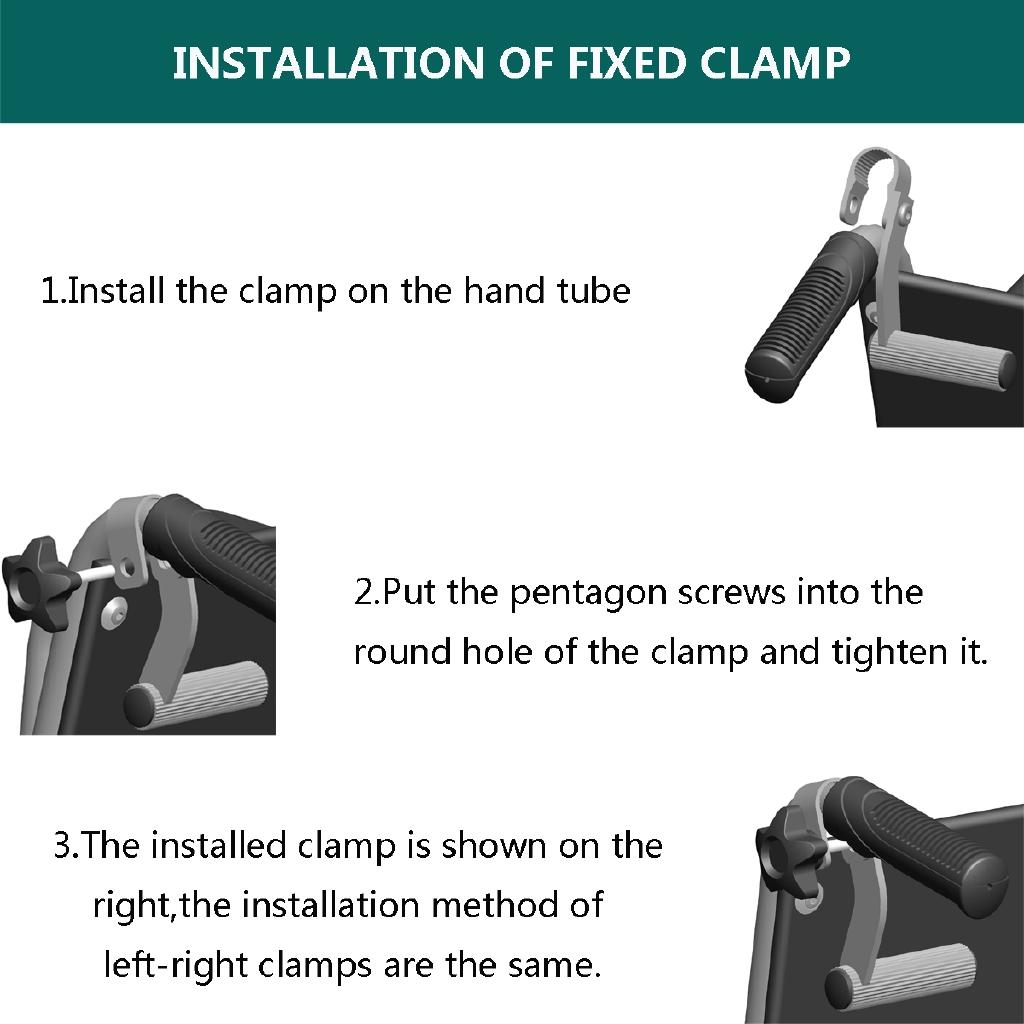 INSTALLATION OF FIXED CLAMP

1.Install the clamp on the hand tube

2.Put the pentagon screws into the round hole of the clamp and tighten it.

3.The installed clamp is shown on the right,the installation method of left-right clamps are the same.