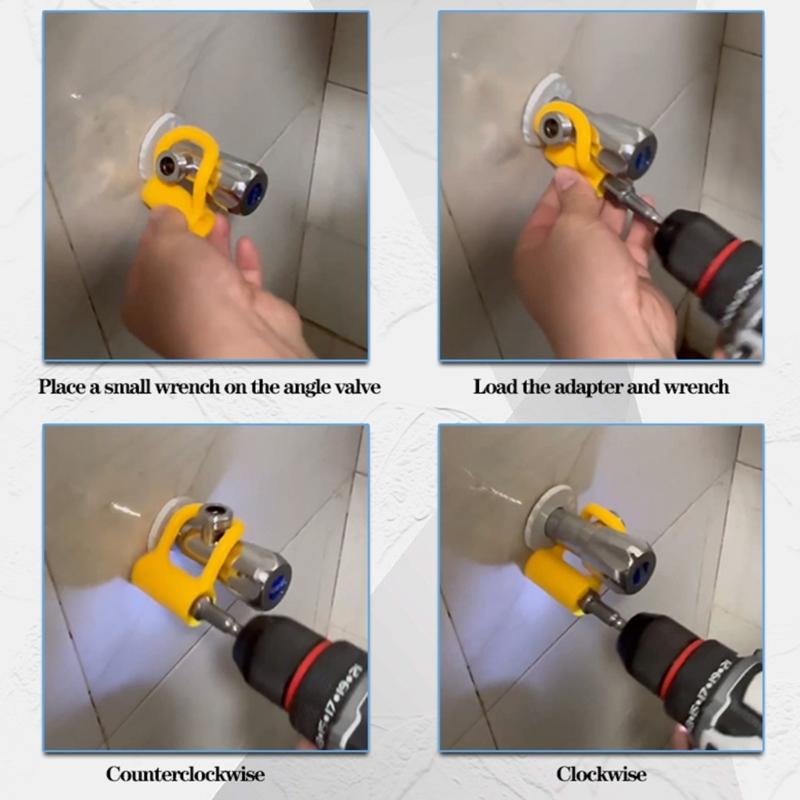 Place a small wrench on the angle valve

Load the adapter and wrench

Counterclockwise

Clockwise