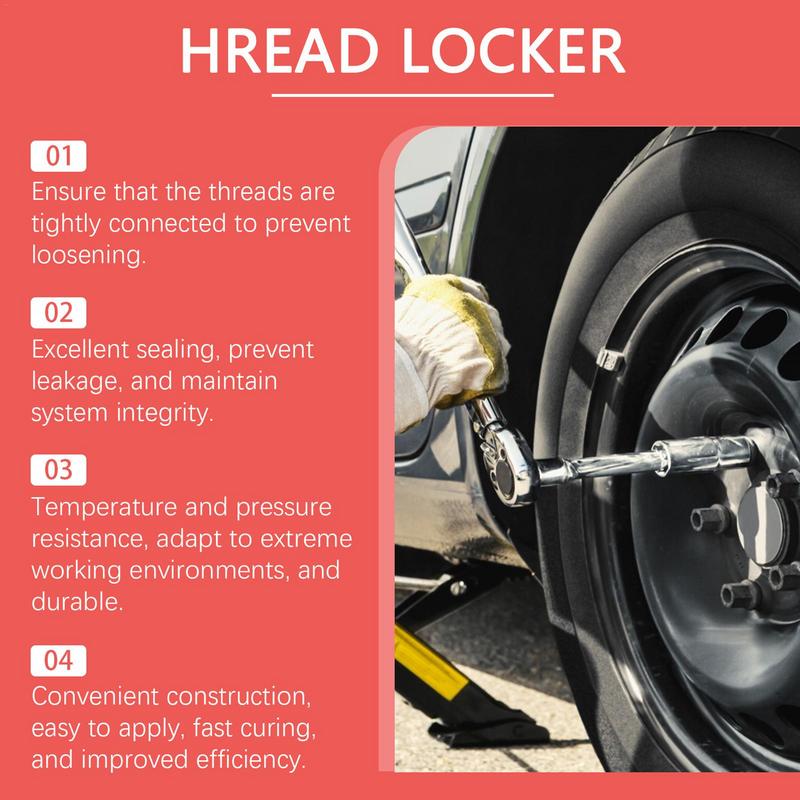 HREAD LOCKER

01
Ensure that the threads are tightly connected to prevent loosening.

02
Excellent sealing, prevent leakage, and maintain system integrity.

03
Temperature and pressure resistance, adapt to extreme working environments, and durable.

04
Convenient construction, easy to apply, fast curing, and improved efficiency.