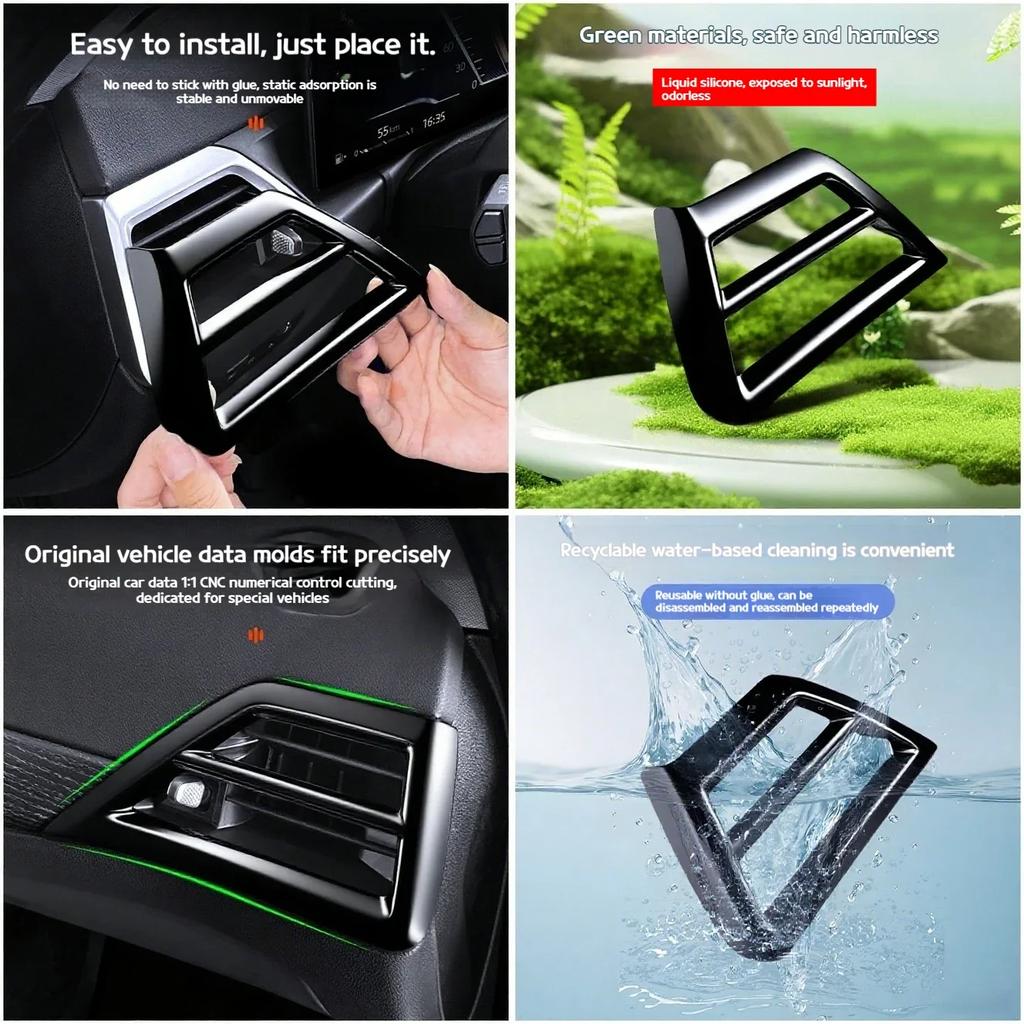 Easy to install, just place it.

No need to stick with glue, static adsorption is stable and unmovable

55km 16:35

Green materials, safe and harmless

Liquid silicone, exposed to sunlight, odorless

Original vehicle data molds fit precisely

Original car data 1:1 CNC numerical control cutting, dedicated for special vehicles

Recyclable water-based cleaning is convenient

Reusable without glue, can be disassembled and reassembled repeatedly