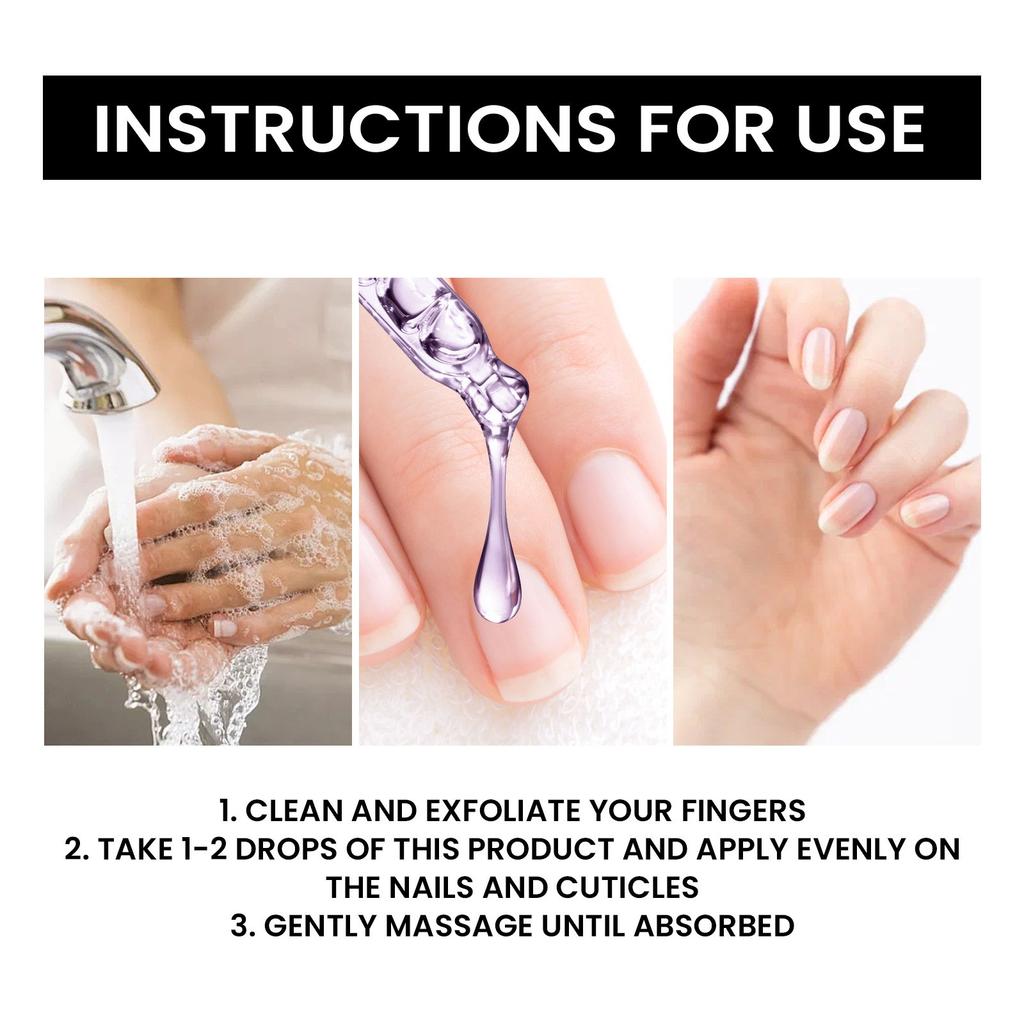 INSTRUCTIONS FOR USE

1. CLEAN AND EXFOLIATE YOUR FINGERS
2. TAKE 1-2 DROPS OF THIS PRODUCT AND APPLY EVENLY ON THE NAILS AND CUTICLES
3. GENTLY MASSAGE UNTIL ABSORBED