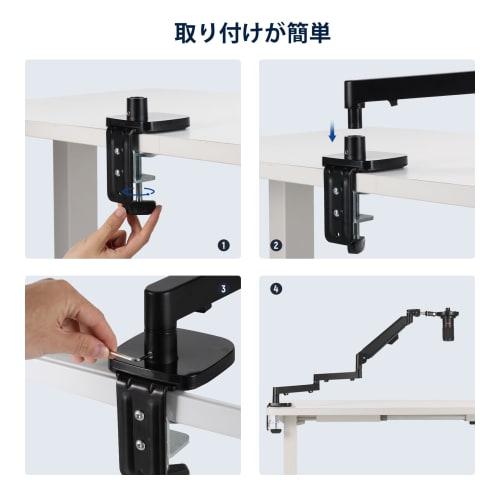 取り付けが簡単

1

2

3

4