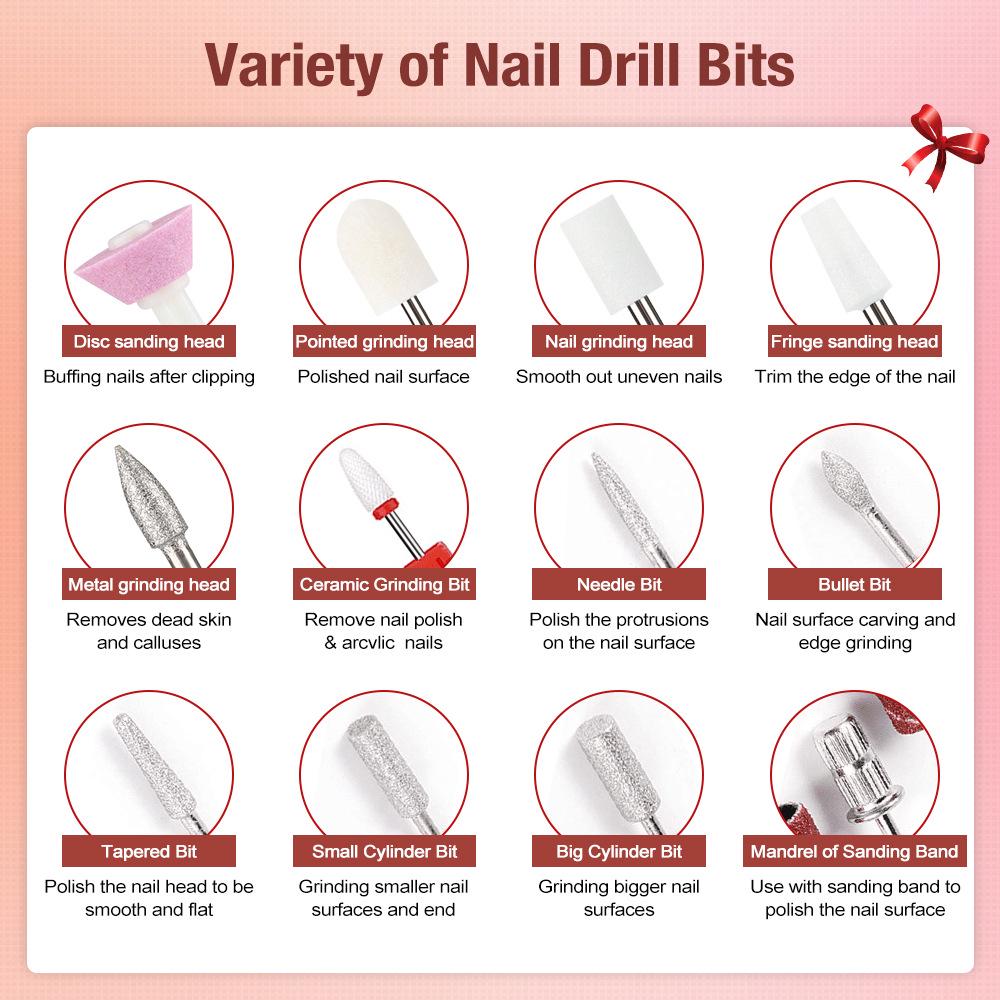 Variety of Nail Drill Bits

Disc sanding head
Buffing nails after clipping

Pointed grinding head
Polished nail surface

Nail grinding head
Smooth out uneven nails

Fringe sanding head
Trim the edge of the nail

Metal grinding head
Removes dead skin and calluses

Ceramic Grinding Bit
Remove nail polish & arcvlic nails

Needle Bit
Polish the protrusions on the nail surface

Bullet Bit
Nail surface carving and edge grinding

Tapered Bit
Polish the nail head to be smooth and flat

Small Cylinder Bit
Grinding smaller nail surfaces and end

Big Cylinder Bit
Grinding bigger nail surfaces

Mandrel of Sanding Band
Use with sanding band to polish the nail surface