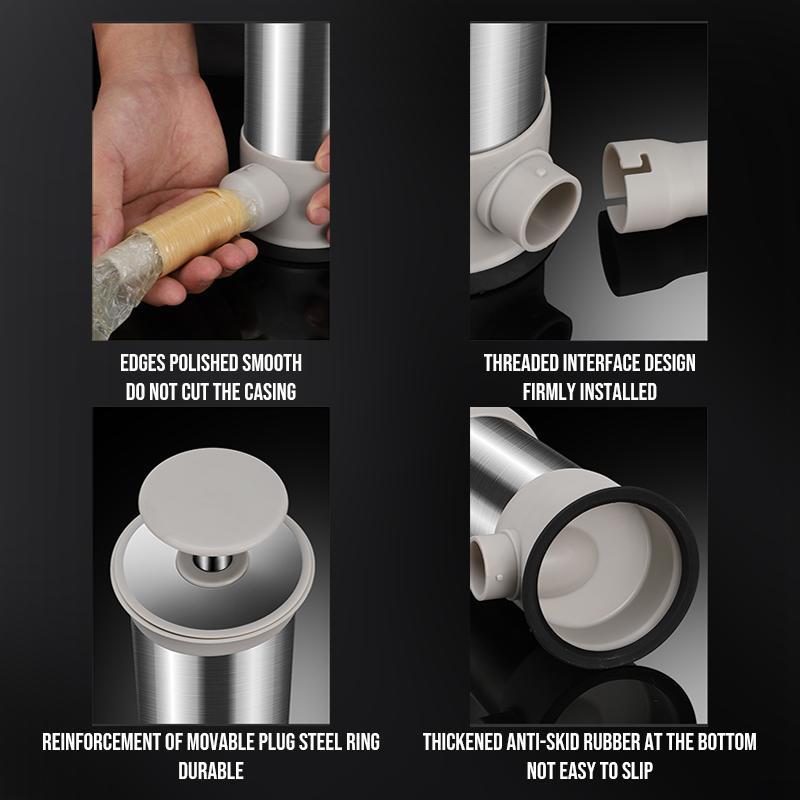 EDGES POLISHED SMOOTH
DO NOT CUT THE CASING

THREADED INTERFACE DESIGN
FIRMLY INSTALLED

REINFORCEMENT OF MOVABLE PLUG STEEL RING
DURABLE

THICKENED ANTI-SKID RUBBER AT THE BOTTOM
NOT EASY TO SLIP