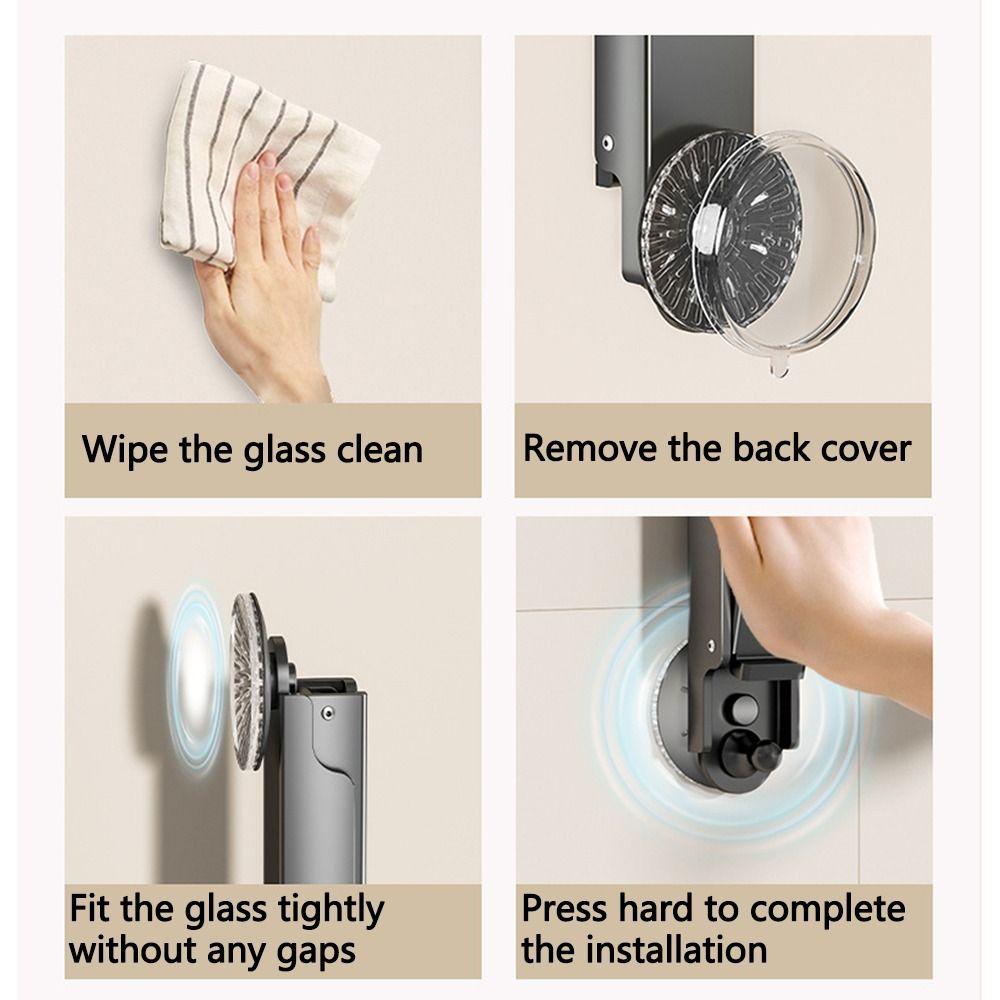 Wipe the glass clean

Remove the back cover

Fit the glass tightly without any gaps

Press hard to complete the installation