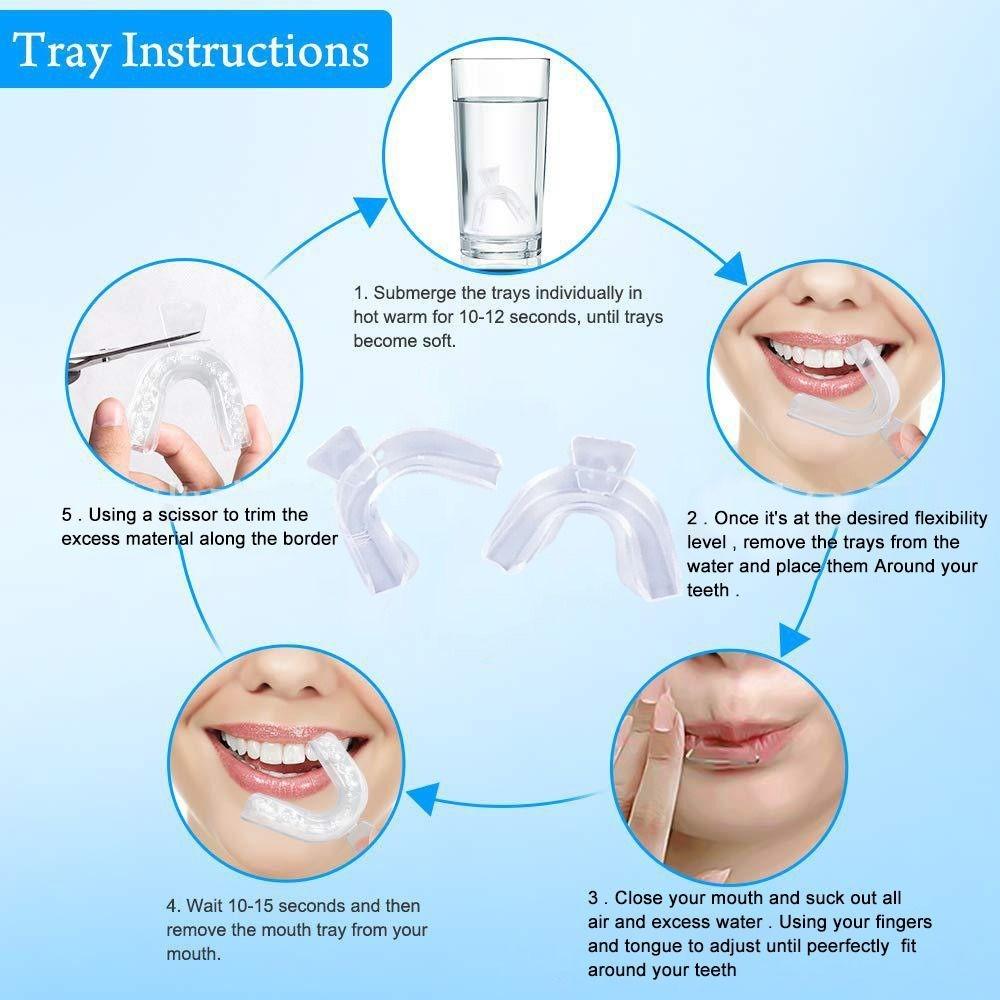 Tray Instructions

1. Submerge the trays individually in hot warm for 10-12 seconds, until trays become soft.

2 . Once it's at the desired flexibility level , remove the trays from the water and place them Around your teeth .

3 . Close your mouth and suck out all air and excess water . Using your fingers and tongue to adjust until peerfectly fit around your teeth

4. Wait 10-15 seconds and then remove the mouth tray from your mouth.

5 . Using a scissor to trim the excess material along the border