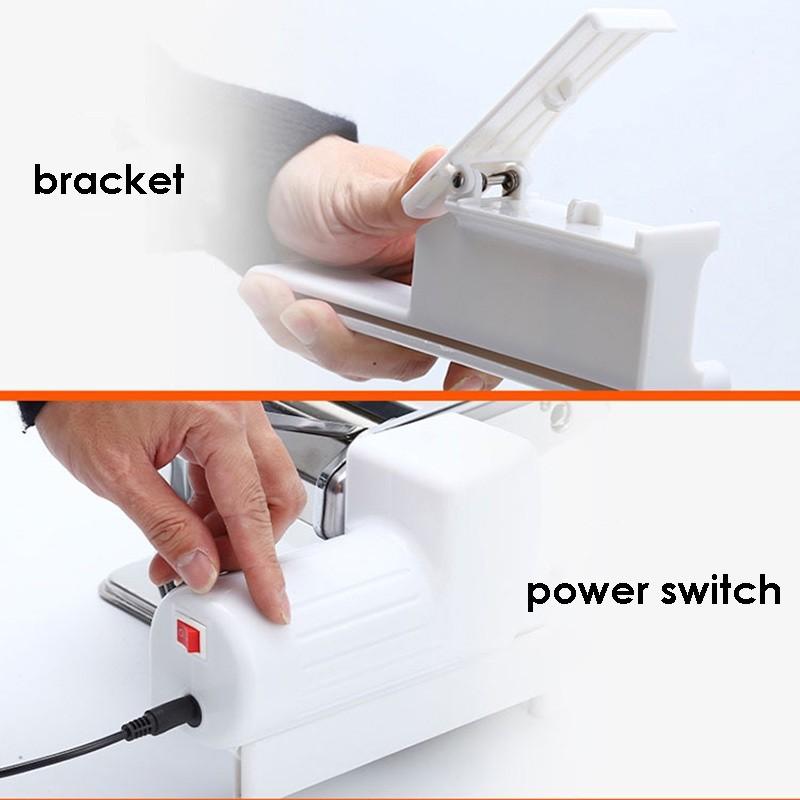 bracket

power switch