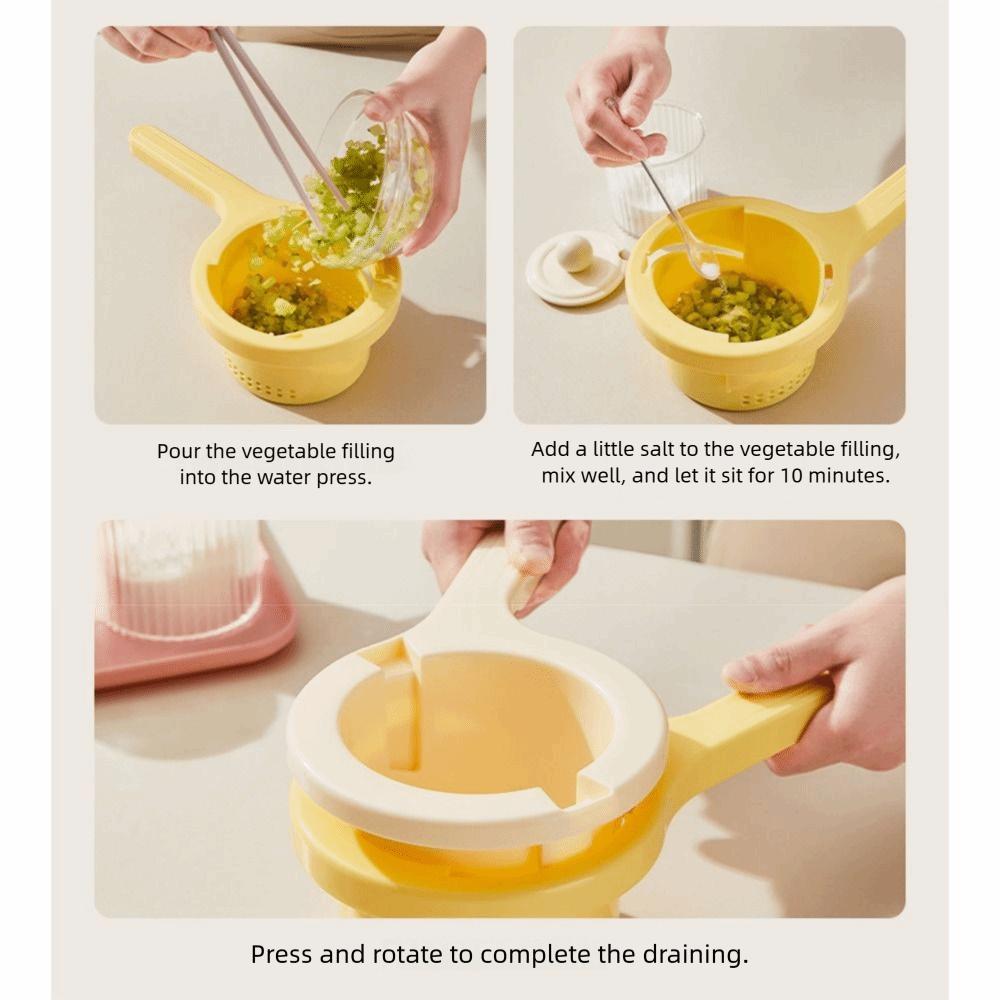 Pour the vegetable filling into the water press.

Add a little salt to the vegetable filling, mix well, and let it sit for 10 minutes.

Press and rotate to complete the draining.