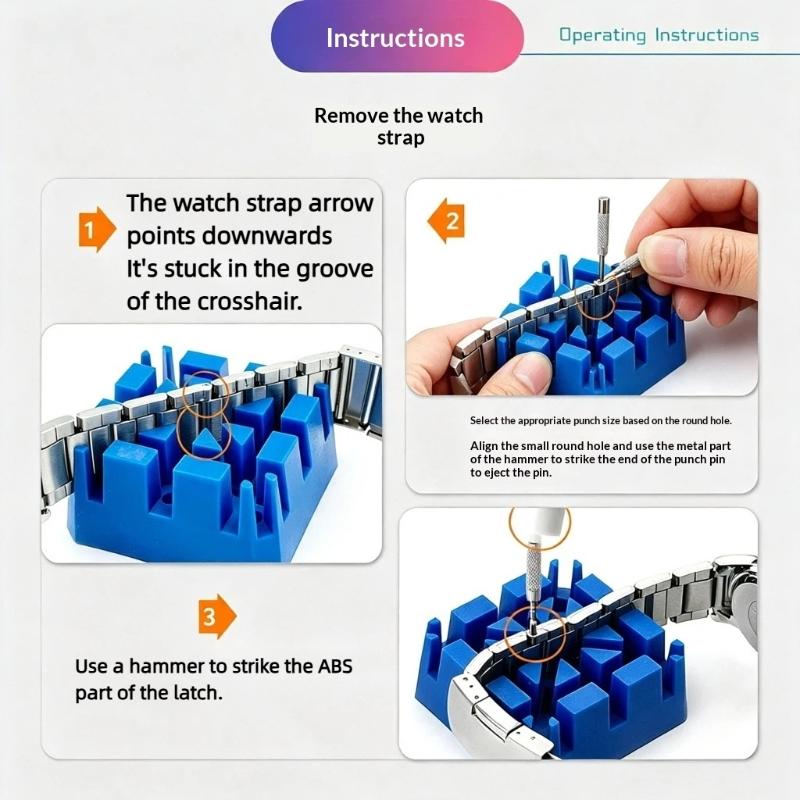 Instructions

Operating Instructions

Remove the watch strap

1

The watch strap arrow points downwards It's stuck in the groove of the crosshair.

2

Select the appropriate punch size based on the round hole.

Align the small round hole and use the metal part of the hammer to strike the end of the punch pin to eject the pin.

3

Use a hammer to strike the ABS part of the latch.