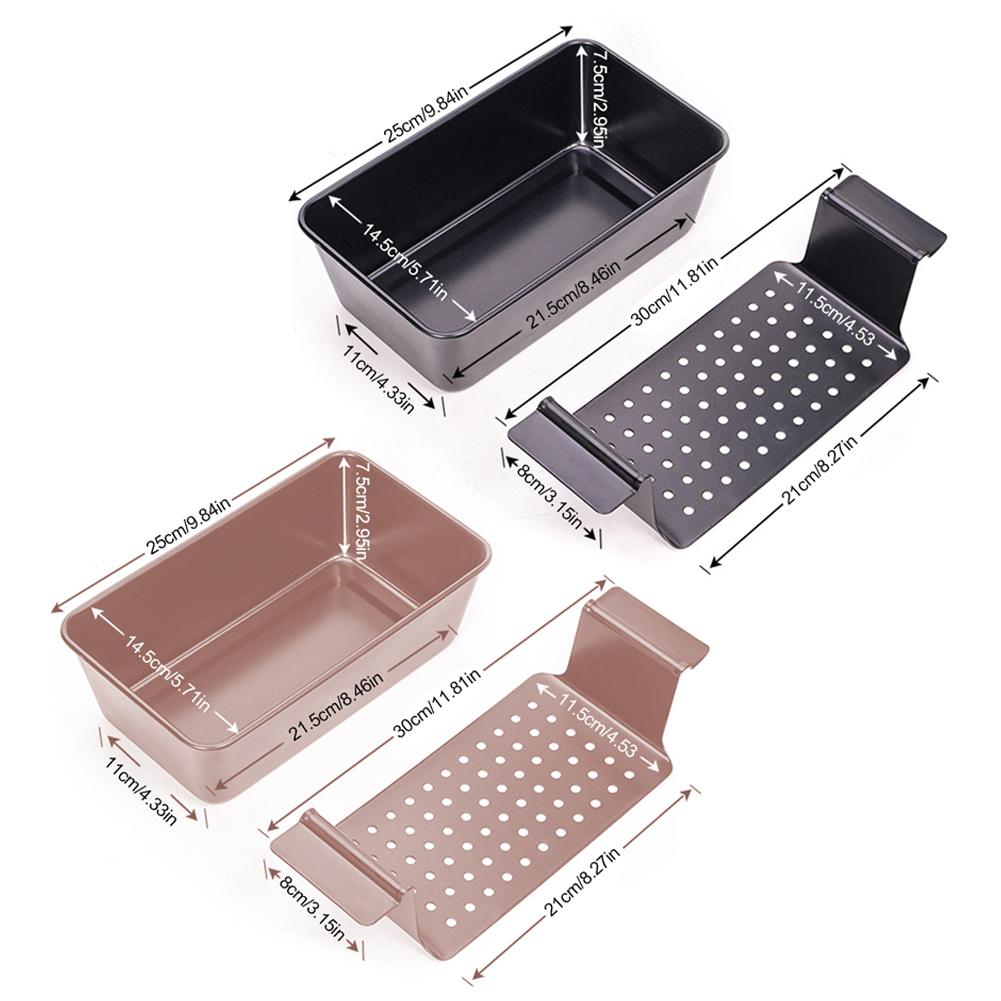 25cm/9.84in
7.5cm/2.95in
14.5cm/5.71in
21.5cm/8.46in
11cm/4.33in
30cm/11.81in
11.5cm/4.53
8cm/3.15in
21cm/8.27in

25cm/9.84in
7.5cm/2.95in
14.5cm/5.71in
21.5cm/8.46in
11cm/4.33in
30cm/11.81in
11.5cm/4.53
8cm/3.15in
21cm/8.27in