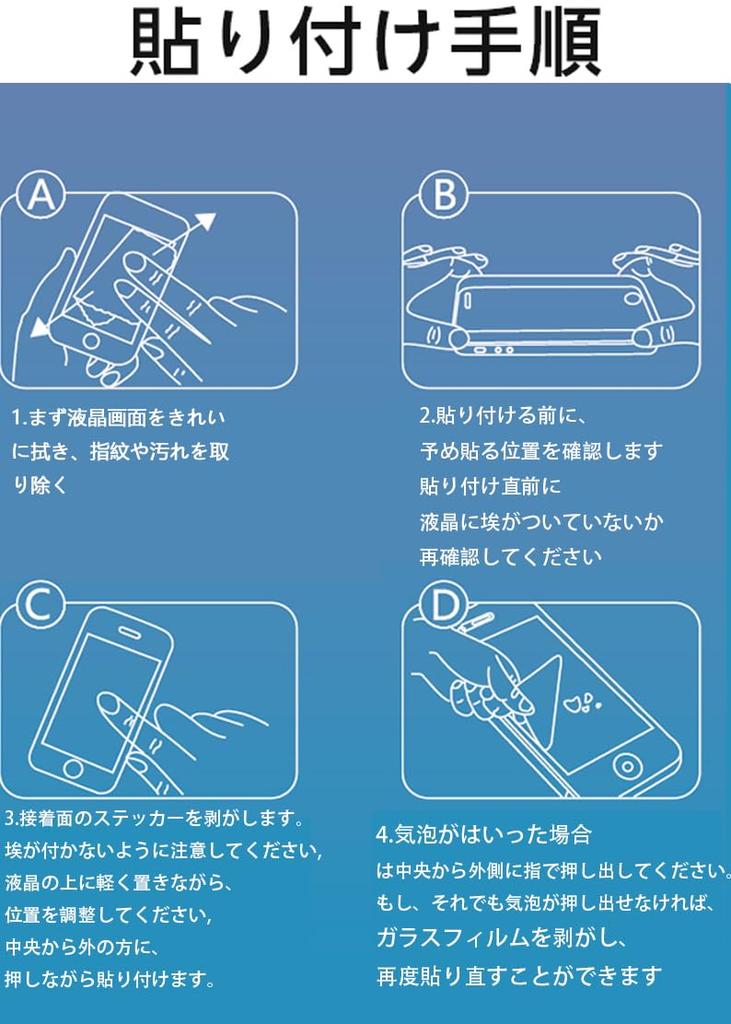 貼り付け手順

A

1.まず液晶画面をきれいに拭き、指紋や汚れを取り除く

B

2.貼り付ける前に、
予め貼る位置を確認します
貼り付け直前に
液晶に埃がついていないか
再確認してください

C

3.接着面のステッカーを剥がします。
埃が付かないように注意してください,
液晶の上に軽く置きながら、
位置を調整してください,
中央から外の方に、
押しながら貼り付けます。

D

4.気泡がはいった場合
は中央から外側に指で押し出してください。
もし、それでも気泡が押し出せなければ、
ガラスフィルムを剥がし、
再度貼り直すことができます