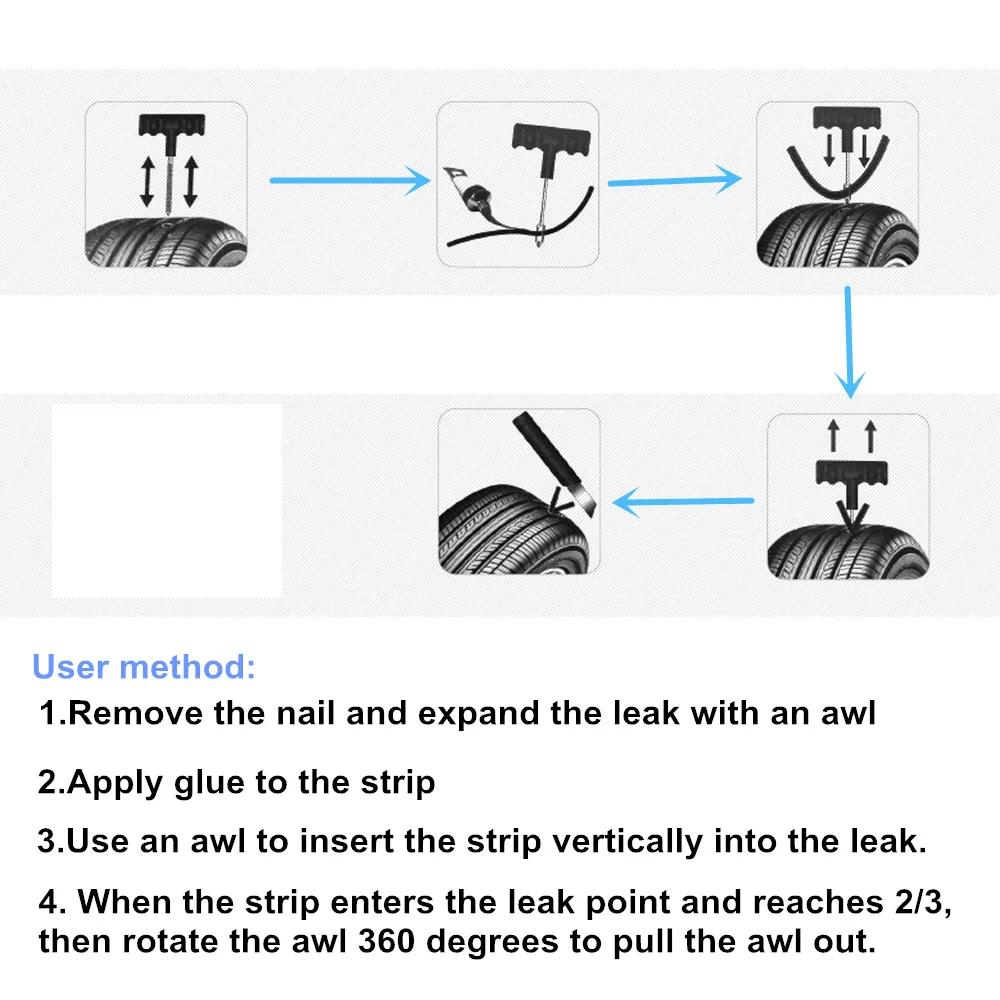 User method:

1.Remove the nail and expand the leak with an awl

2.Apply glue to the strip

3.Use an awl to insert the strip vertically into the leak.

4. When the strip enters the leak point and reaches 2/3, then rotate the awl 360 degrees to pull the awl out.