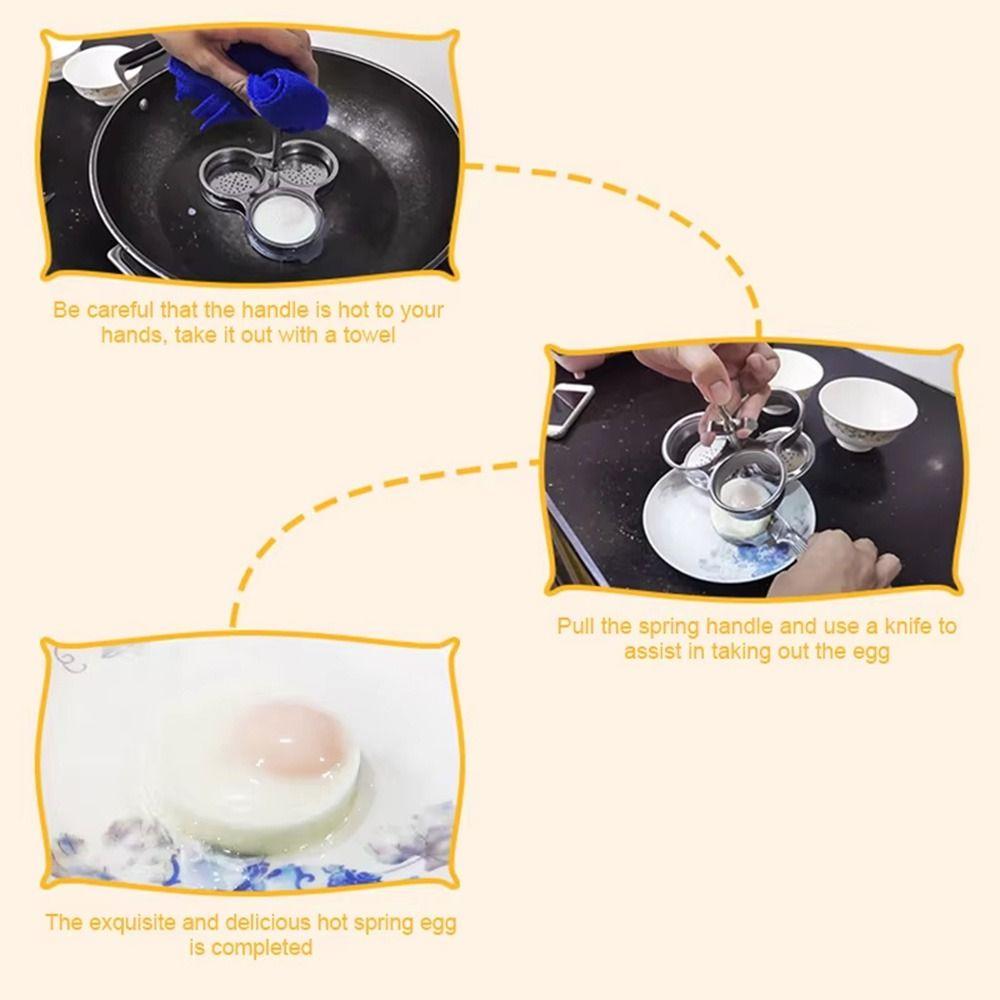 Be careful that the handle is hot to your hands, take it out with a towel

Pull the spring handle and use a knife to assist in taking out the egg

The exquisite and delicious hot spring egg is completed