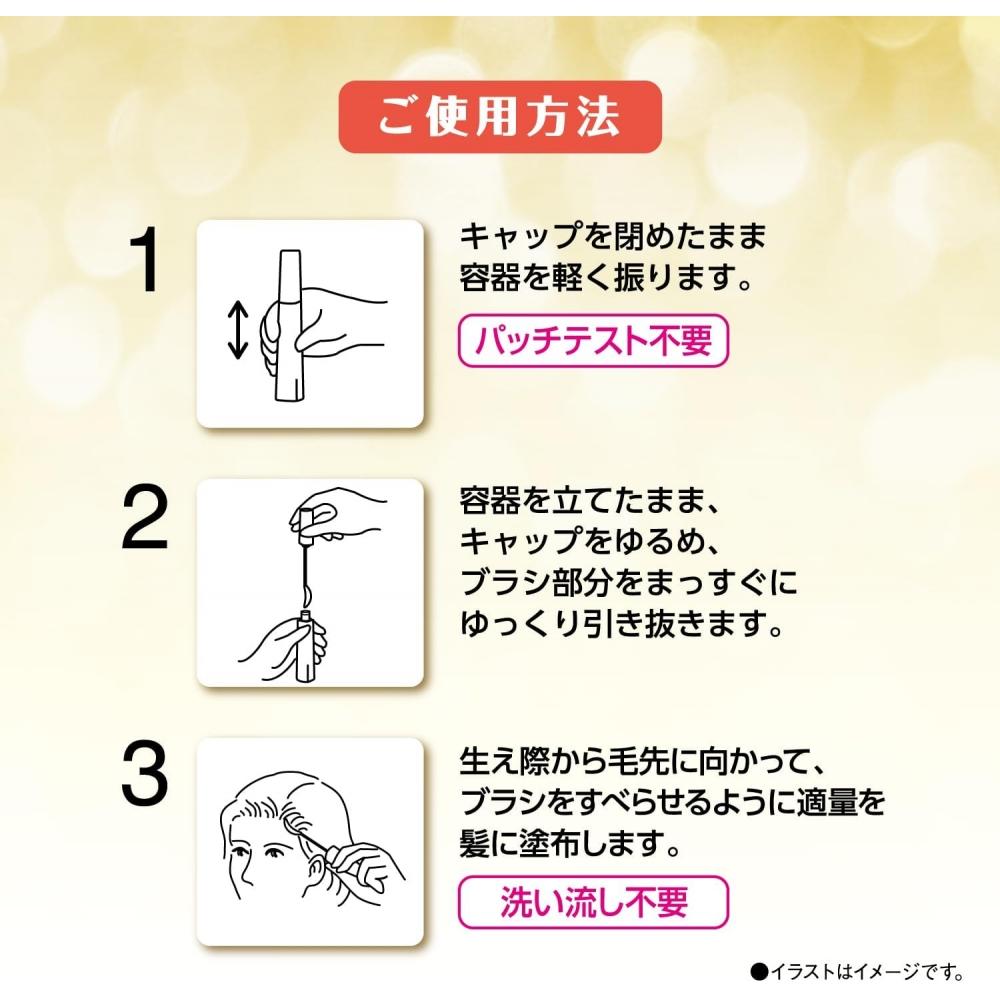 ご使用方法

1

キャップを閉めたまま
容器を軽く振ります。

パッチテスト不要

2

容器を立てたまま、
キャップをゆるめ、
ブラシ部分をまっすぐに
ゆっくり引き抜きます。

3

生え際から毛先に向かって、
ブラシをすべらせるように適量を
髪に塗布します。

洗い流し不要

●イラストはイメージです。