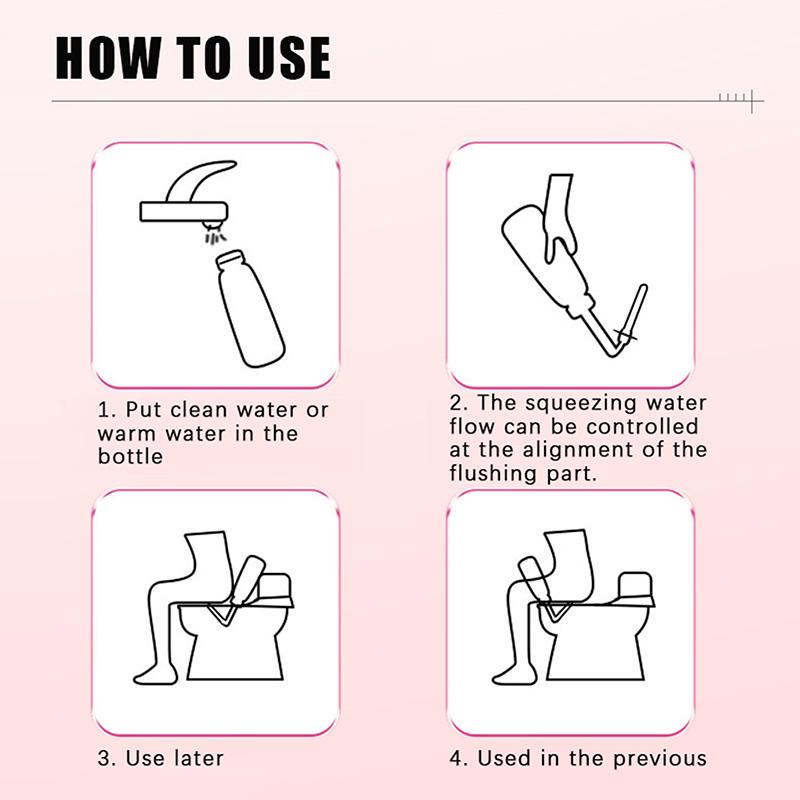 HOW TO USE

1. Put clean water or warm water in the bottle

2. The squeezing water flow can be controlled at the alignment of the flushing part.

3. Use later

4. Used in the previous