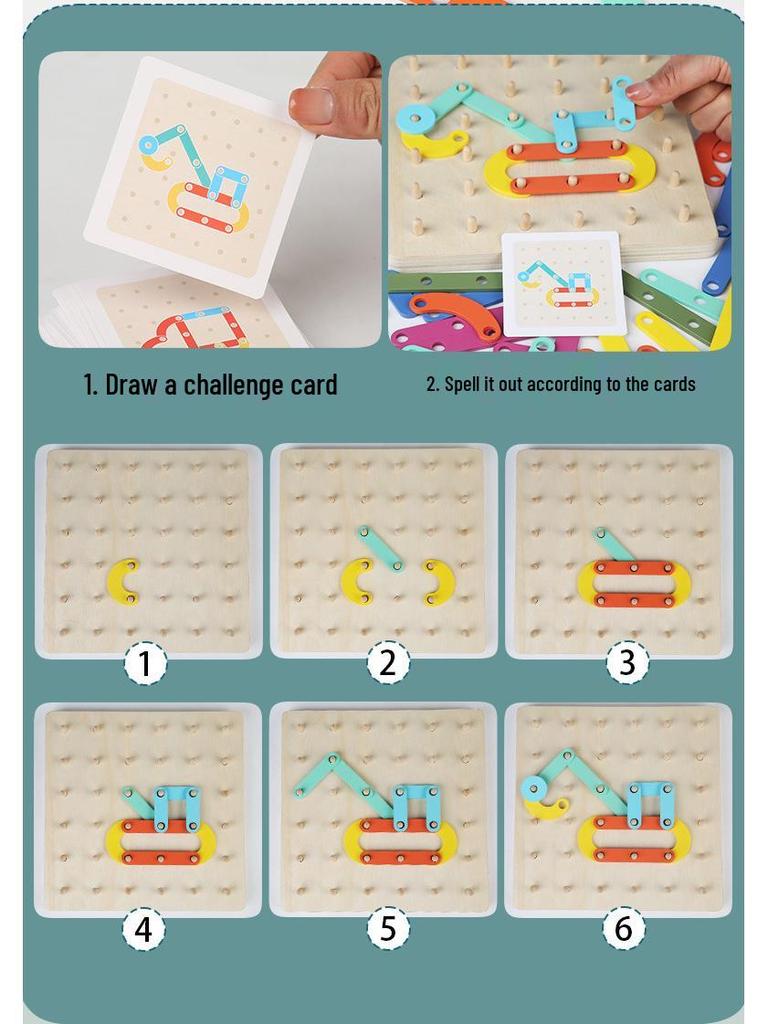 1. Draw a challenge card

2. Spell it out according to the cards

1

2

3

4

5

6