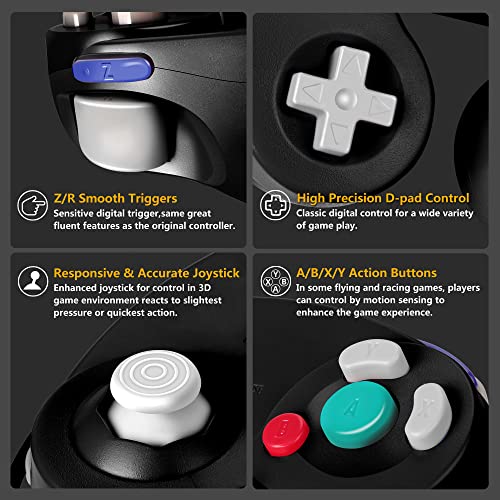 Z

Z/R Smooth Triggers
Sensitive digital trigger,same great fluent features as the original controller.

High Precision D-pad Control
Classic digital control for a wide variety of game play.

Responsive & Accurate Joystick
Enhanced joystick for control in 3D game environment reacts to slightest pressure or quickest action.

Y X B A

A/B/X/Y Action Buttons
In some flying and racing games, players can control by motion sensing to enhance the game experience.

Y
A
X
B