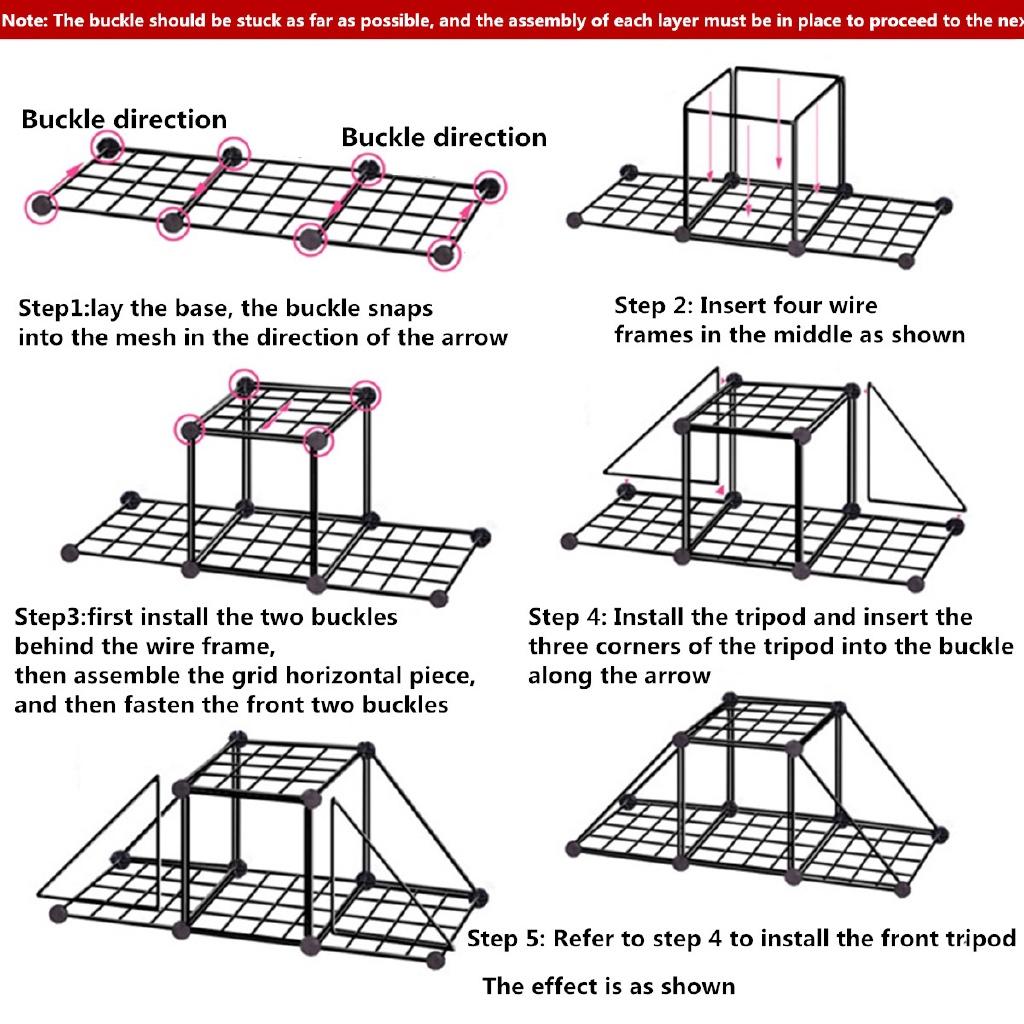 Note: The buckle should be stuck as far as possible, and the assembly of each layer must be in place to proceed to the nex

Buckle direction

Buckle direction

Step1:lay the base, the buckle snaps into the mesh in the direction of the arrow

Step 2: Insert four wire frames in the middle as shown

Step3:first install the two buckles behind the wire frame, then assemble the grid horizontal piece, and then fasten the front two buckles

Step 4: Install the tripod and insert the three corners of the tripod into the buckle along the arrow

Step 5: Refer to step 4 to install the front tripod

The effect is as shown