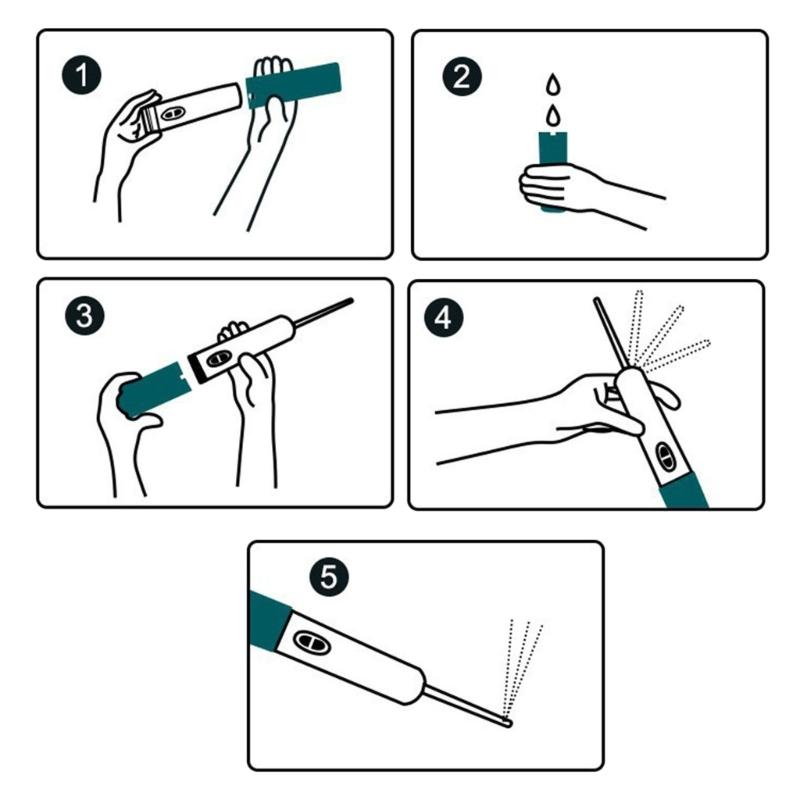 1

2

3

4

5