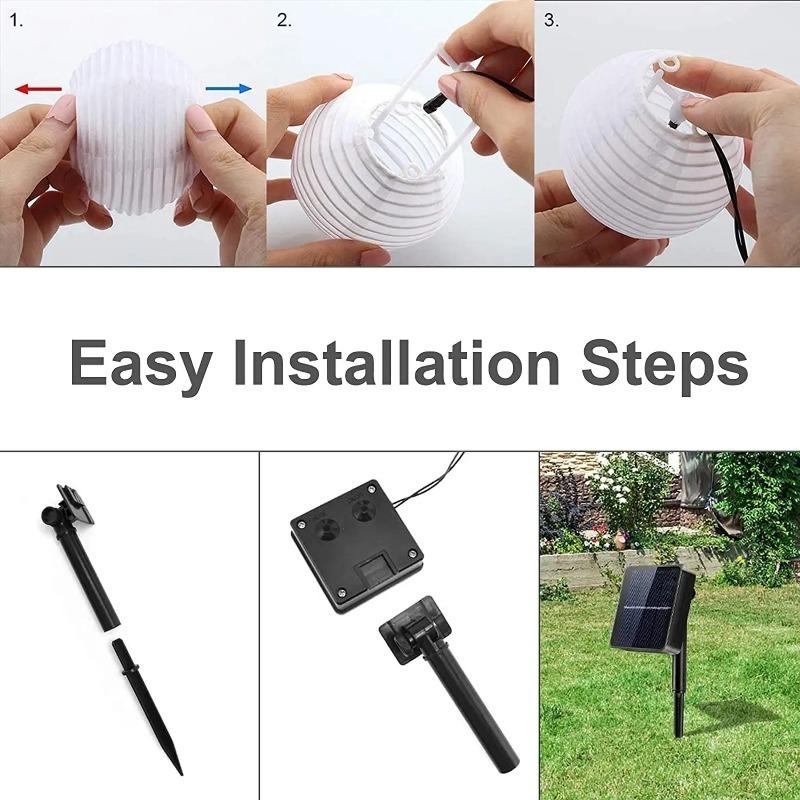 1.

2.

3.

Easy Installation Steps