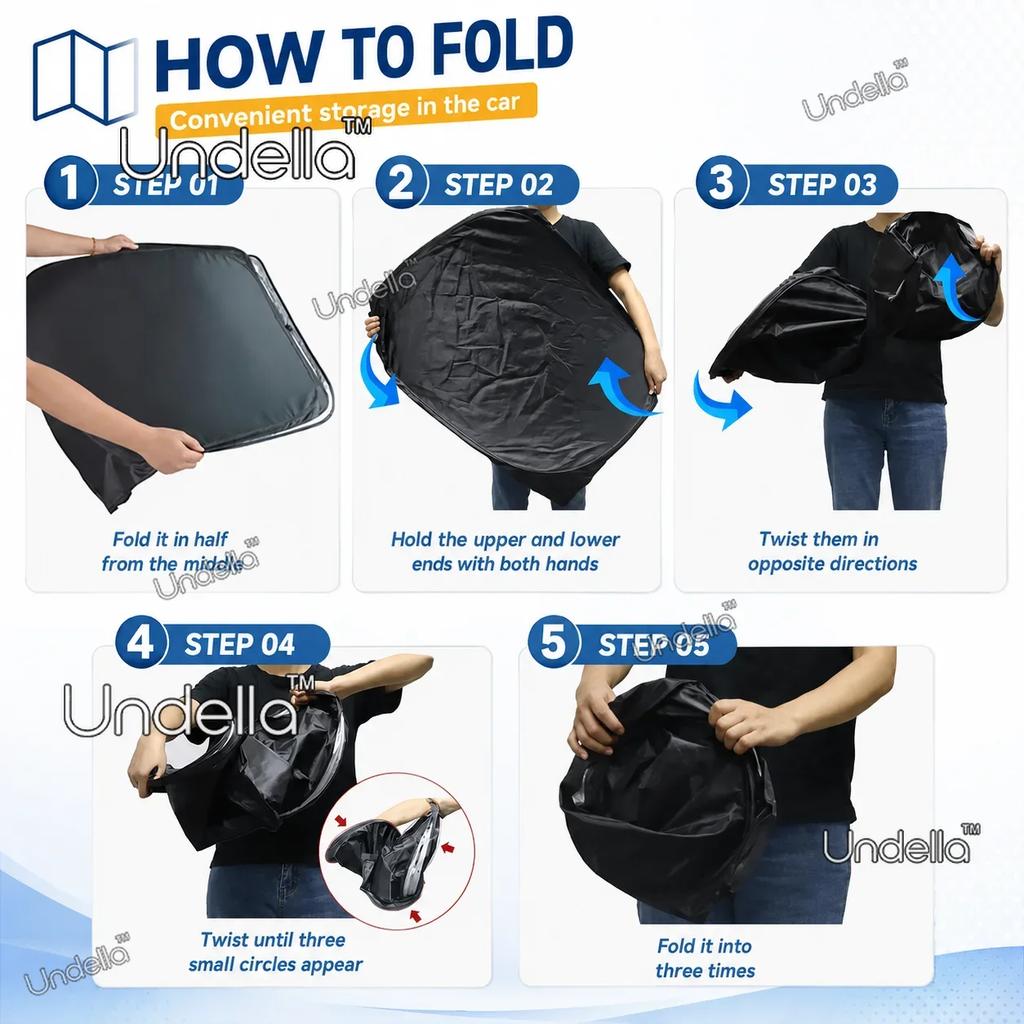 HOW TO FOLD

Convenient storage in the car

1 STEP 01

Fold it in half from the middle

2 STEP 02

Hold the upper and lower ends with both hands

3 STEP 03

Twist them in opposite directions

4 STEP 04

Twist until three small circles appear

5 STEP 05

Fold it into three times

Undella™