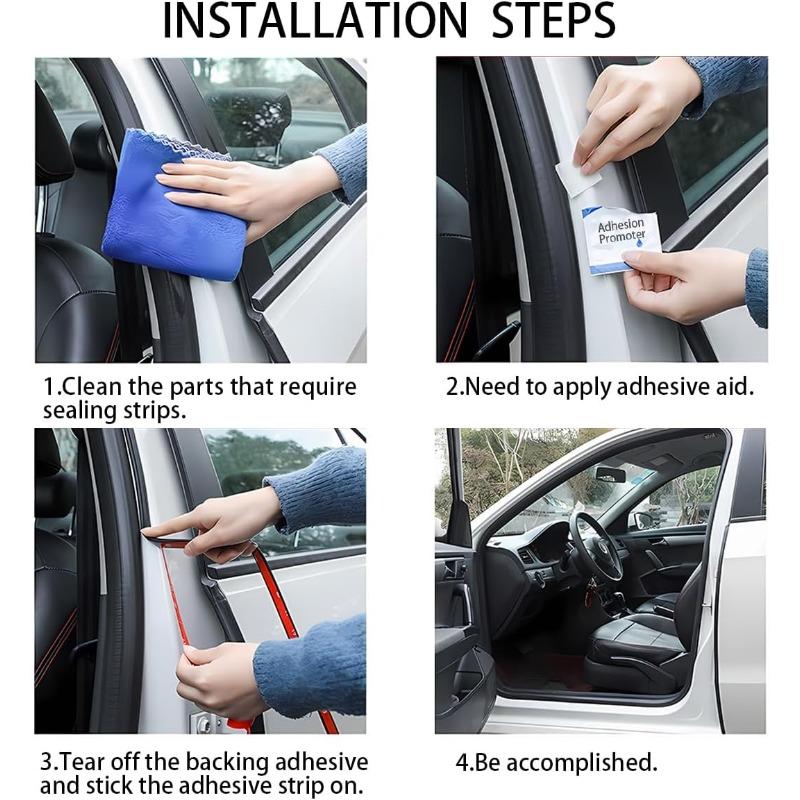 INSTALLATION STEPS

Adhesion Promoter

1.Clean the parts that require sealing strips.

2.Need to apply adhesive aid.

3.Tear off the backing adhesive and stick the adhesive strip on.

4.Be accomplished.