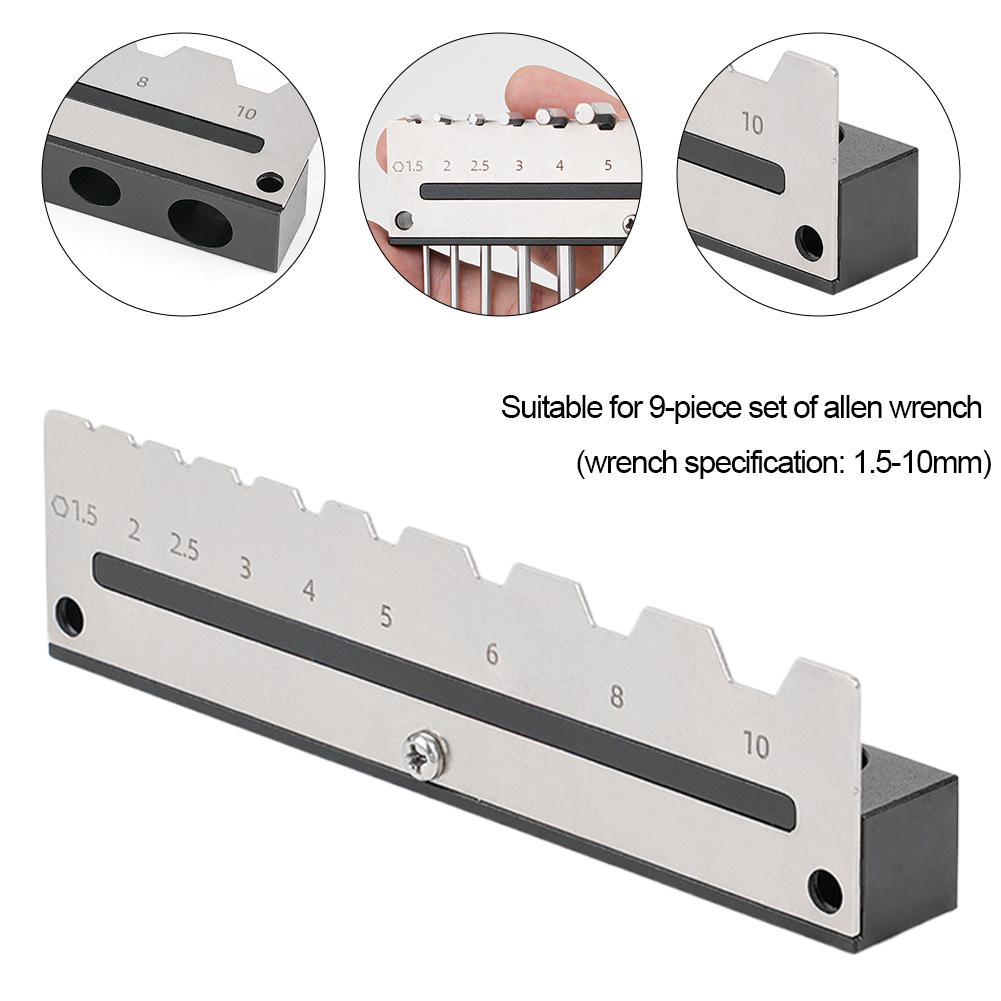 8
10

1.5 2 2.5 3 4 5

10

Suitable for 9-piece set of allen wrench
(wrench specification: 1.5-10mm)

1.5 2 2.5 3 4 5 6 8 10