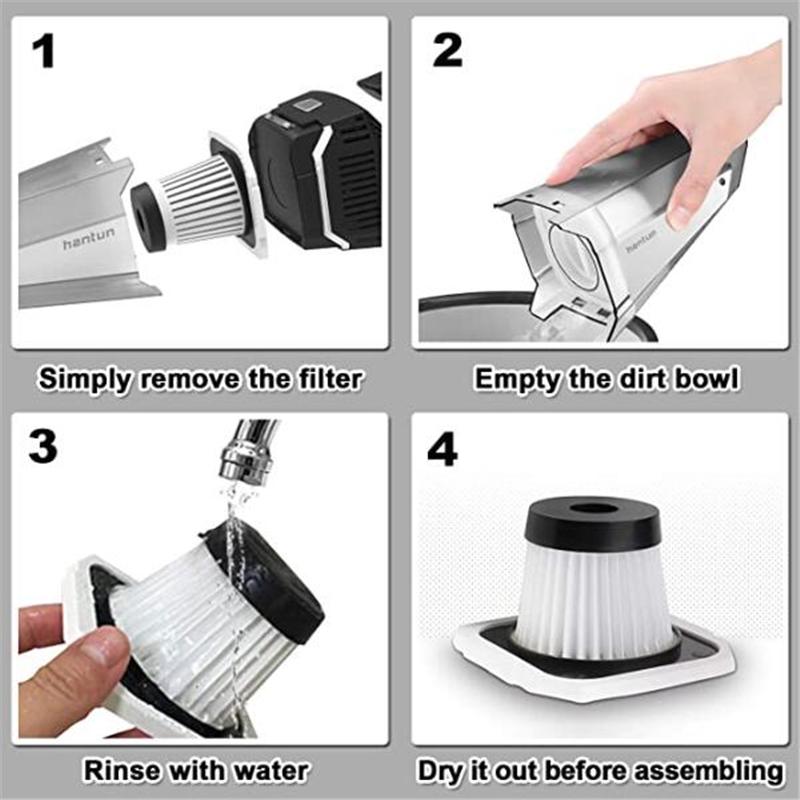 1

hantun

Simply remove the filter

2

hantun

Empty the dirt bowl

3

Rinse with water

4

Dry it out before assembling