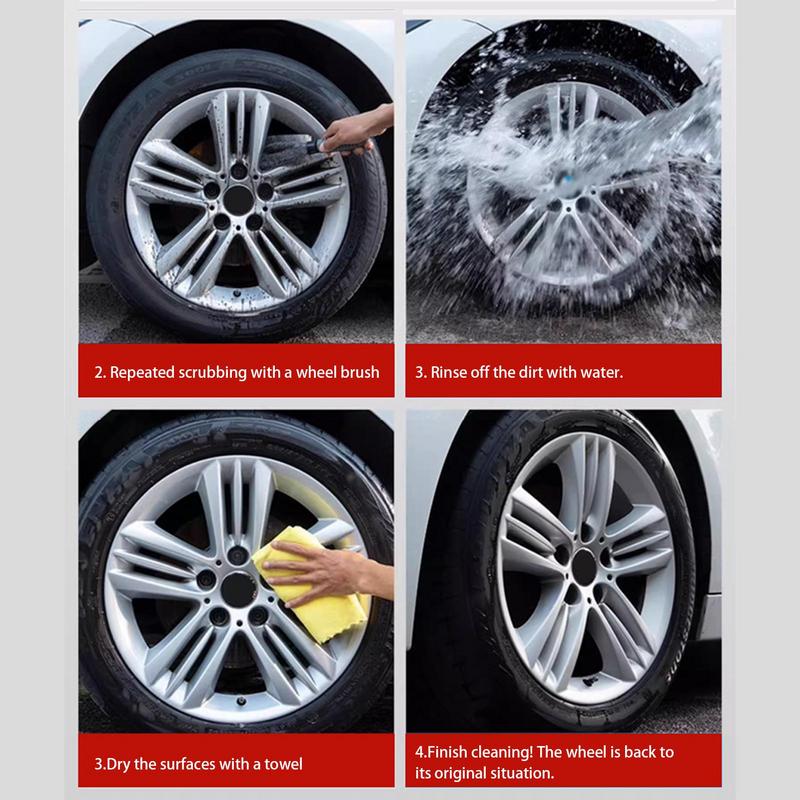 2. Repeated scrubbing with a wheel brush

3. Rinse off the dirt with water.

3.Dry the surfaces with a towel

4.Finish cleaning! The wheel is back to its original situation.