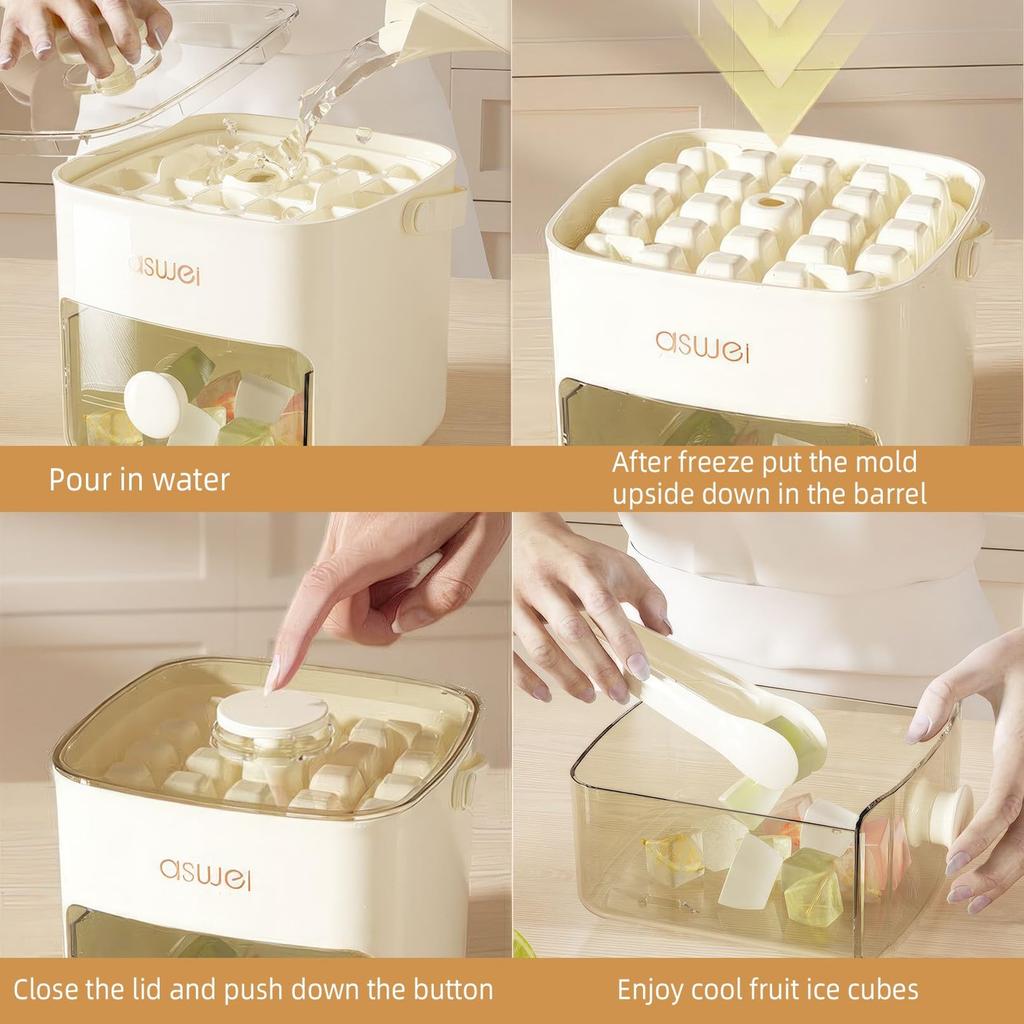 aswei

Pour in water

aswei

After freeze put the mold upside down in the barrel

aswei

Close the lid and push down the button

Enjoy cool fruit ice cubes