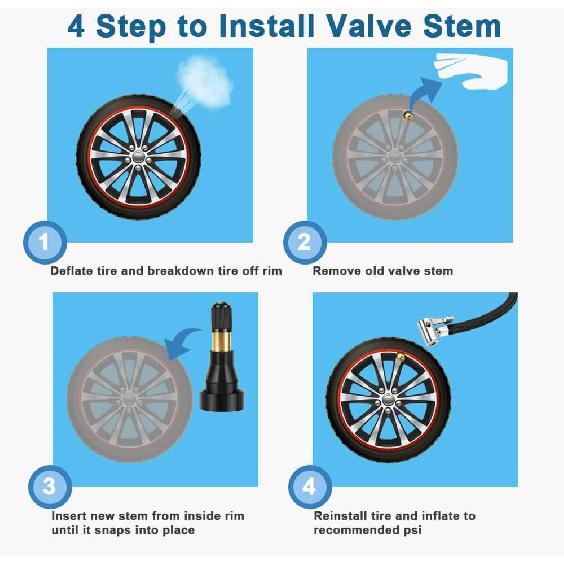 4 Step to Install Valve Stem

1
Deflate tire and breakdown tire off rim

2
Remove old valve stem

3
Insert new stem from inside rim until it snaps into place

4
Reinstall tire and inflate to recommended psi