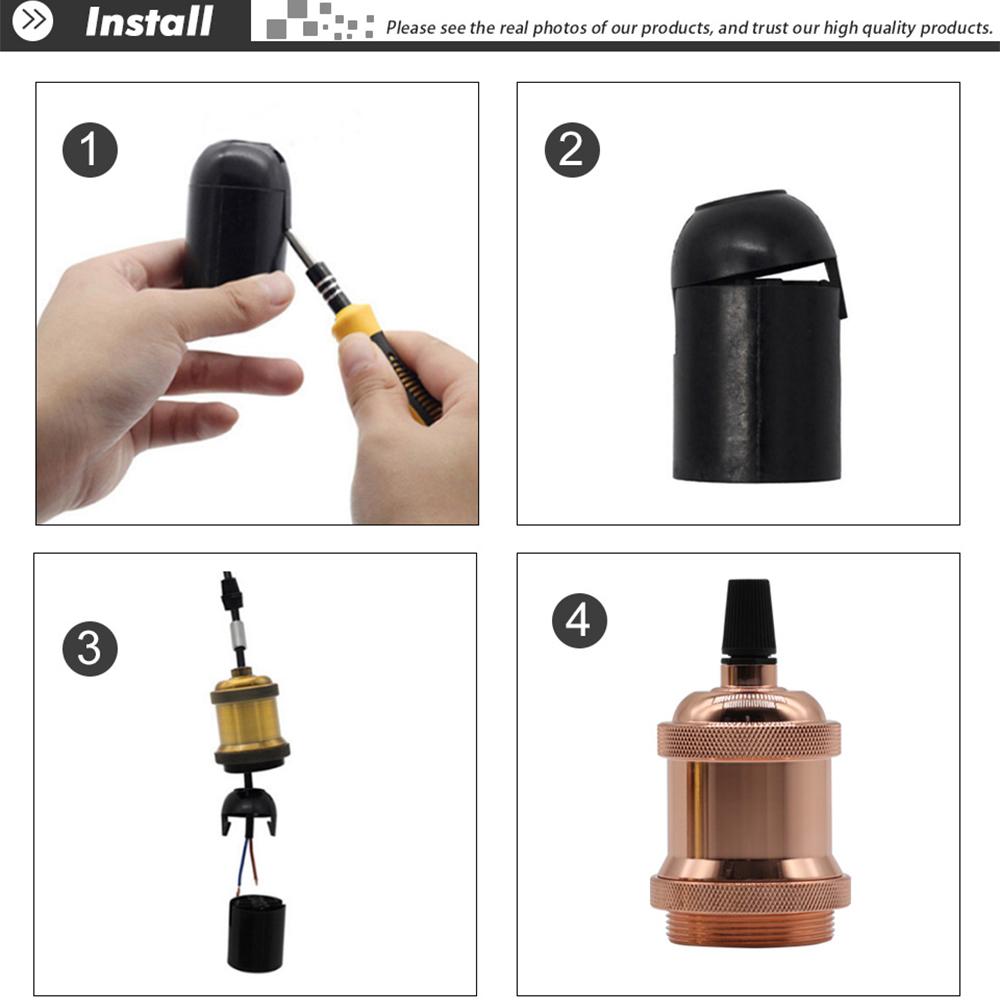 Install

Please see the real photos of our products, and trust our high quality products.

1

2

3

4