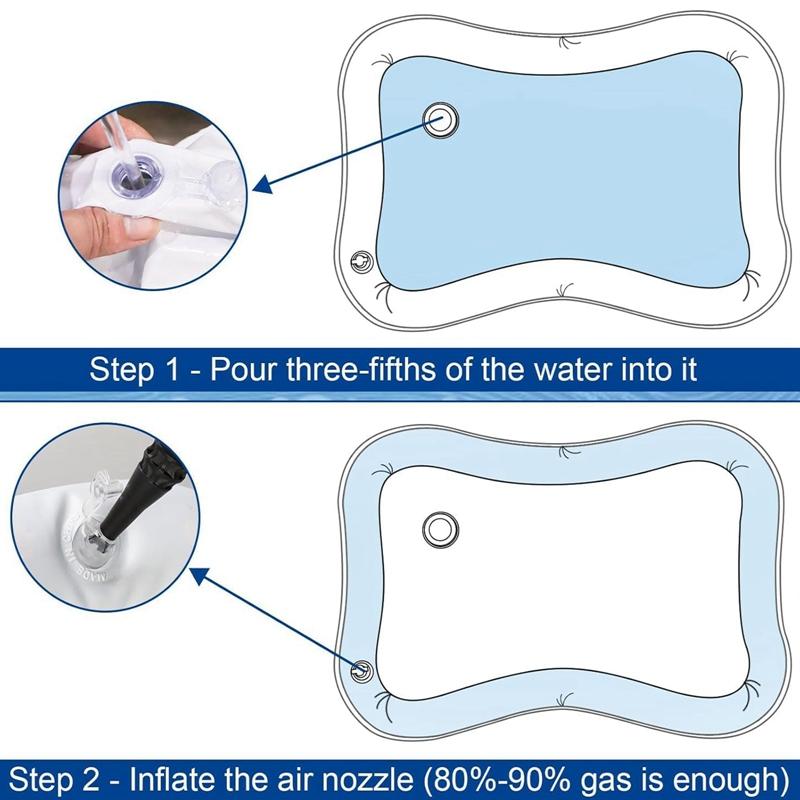 Step 1 - Pour three-fifths of the water into it

Step 2 - Inflate the air nozzle (80%-90% gas is enough)