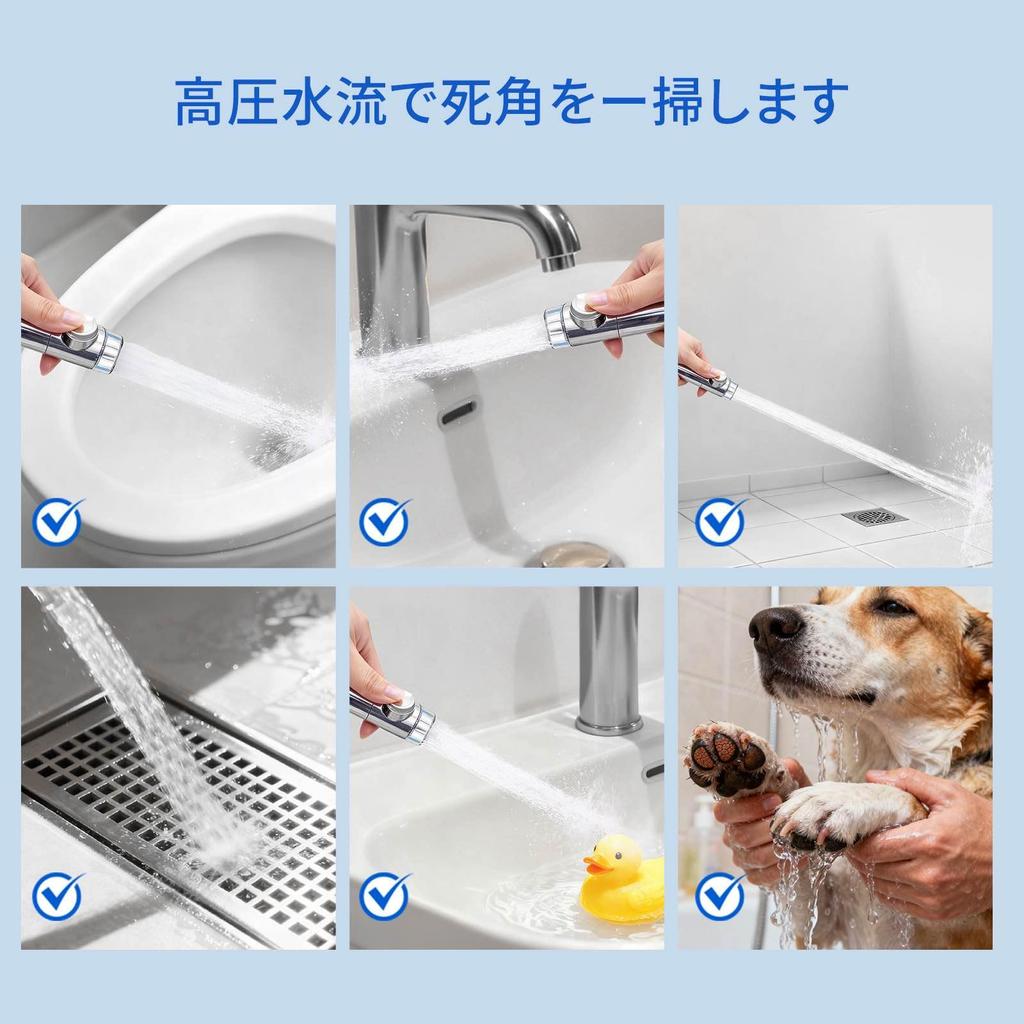 高圧水流で死角を一掃します