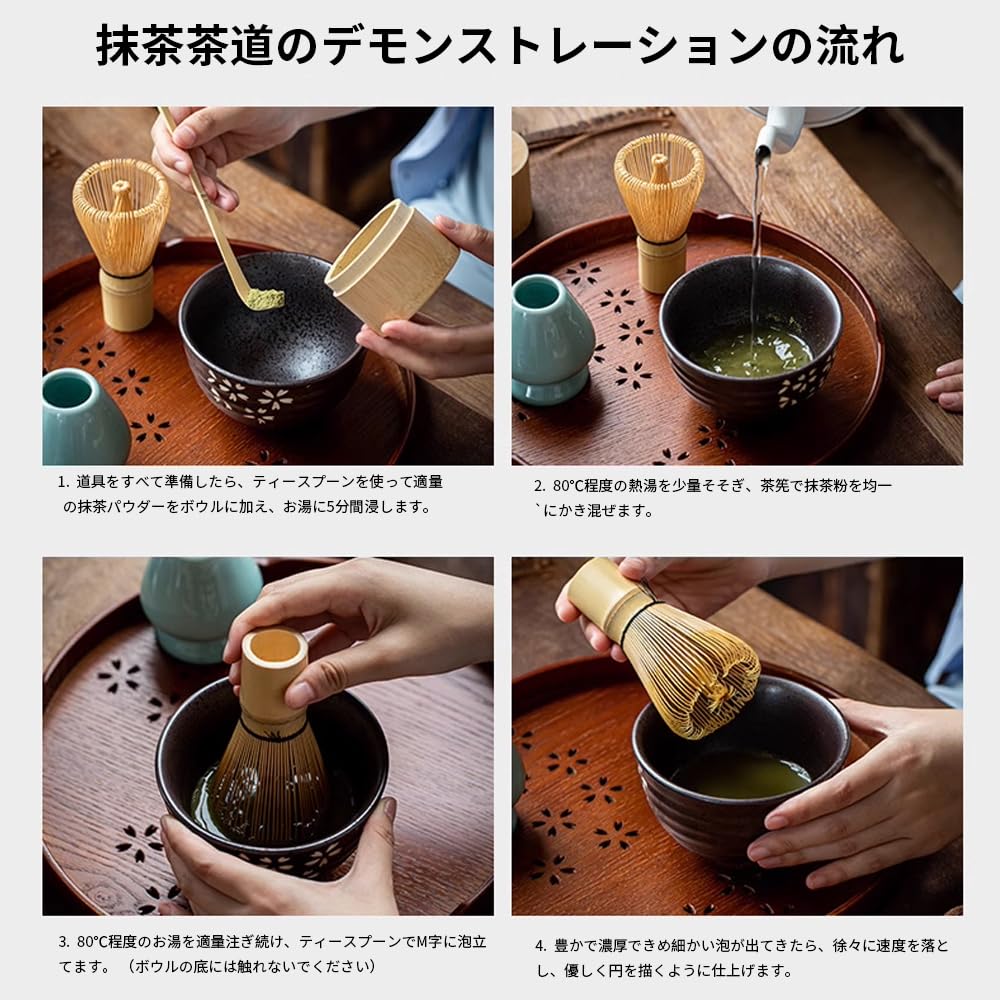 抹茶茶道のデモンストレーションの流れ

1. 道具をすべて準備したら、ティースプーンを使って適量の抹茶パウダーをボウルに加え、お湯に5分間浸します。

2. 80°C程度の熱湯を少量そそぎ、茶筅で抹茶粉を均一`にかき混ぜます。

3. 80°C程度のお湯を適量注ぎ続け、ティースプーンでM字に泡立てます。（ボウルの底には触れないでください）

4. 豊かで濃厚できめ細かい泡が出てきたら、徐々に速度を落とし、優しく円を描くように仕上げます。