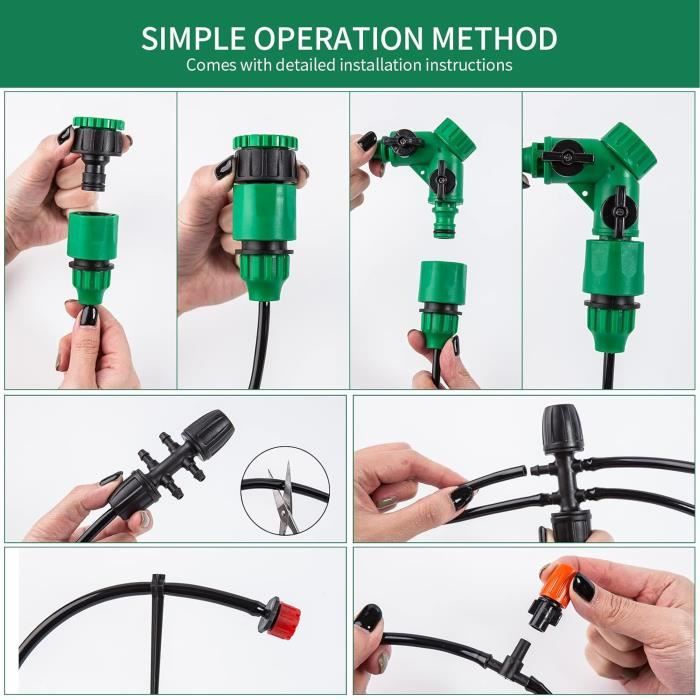 SIMPLE OPERATION METHOD
Comes with detailed installation instructions