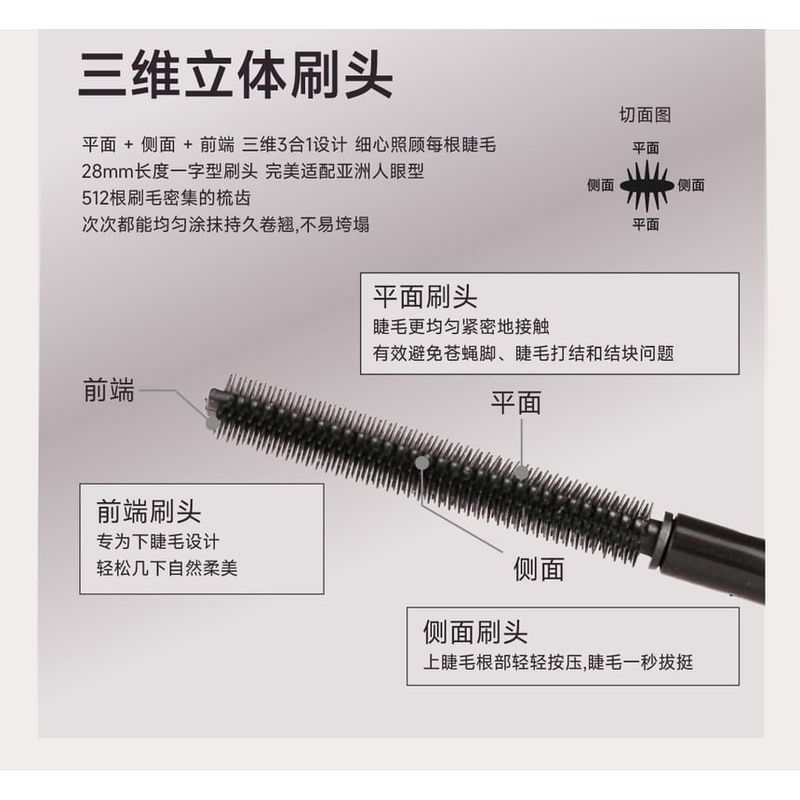 三维立体刷头

平面 + 侧面 + 前端 三维3合1设计 细心照顾每根睫毛
28mm长度一字型刷头 完美适配亚洲人眼型
512根刷毛密集的梳齿
次次都能均匀涂抹持久卷翘,不易垮塌

切面图
平面
侧面
侧面
平面

平面刷头
睫毛更均匀紧密地接触
有效避免苍蝇脚、睫毛打结和结块问题

前端

平面

前端刷头
专为下睫毛设计
轻松几下自然柔美

侧面

侧面刷头
上睫毛根部轻轻按压,睫毛一秒拔挺