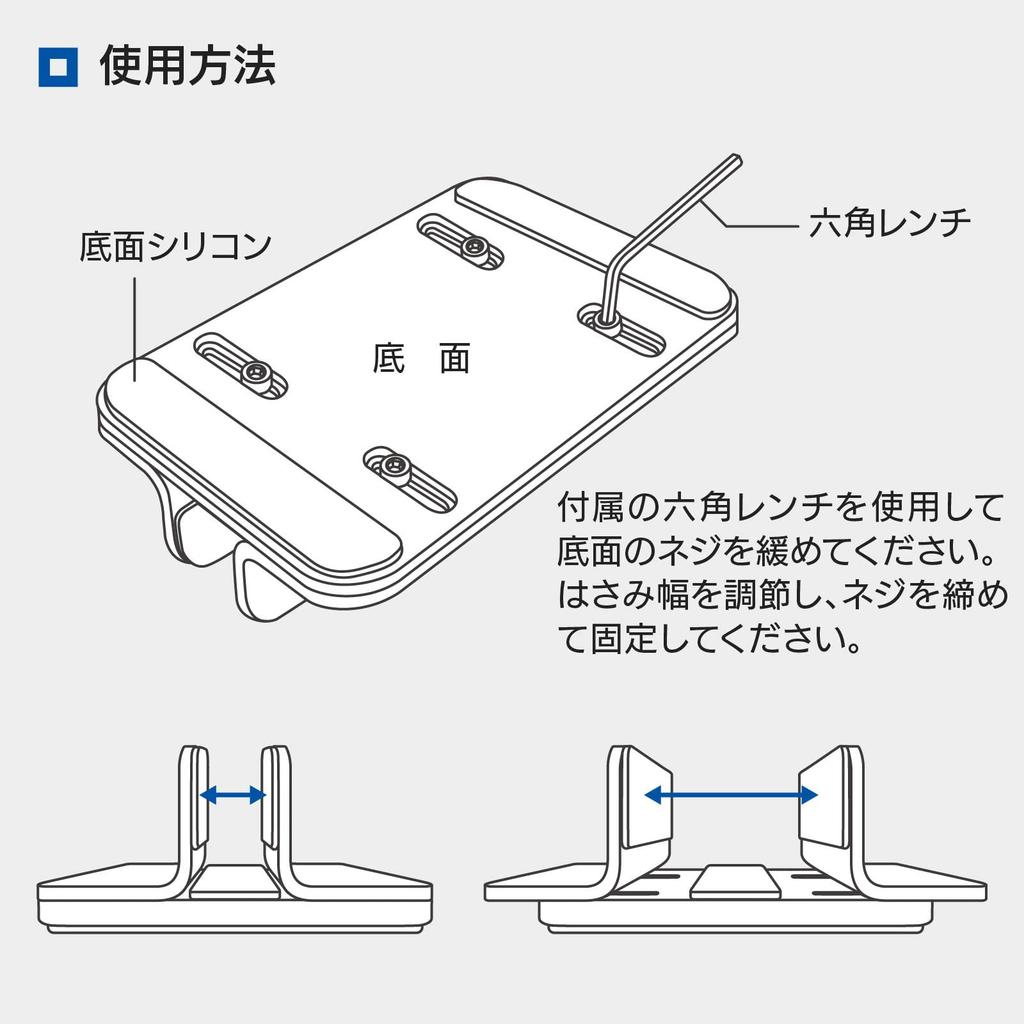 使用方法

底面シリコン

六角レンチ

底　面

付属の六角レンチを使用して底面のネジを緩めてください。はさみ幅を調節し、ネジを締めて固定してください。