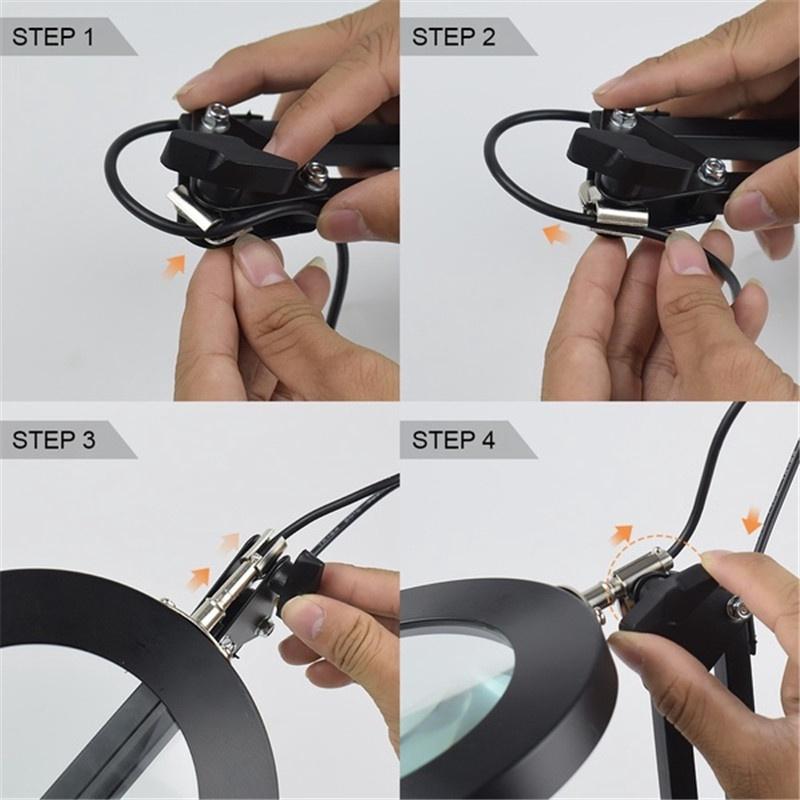 STEP 1

STEP 2

STEP 3

STEP 4