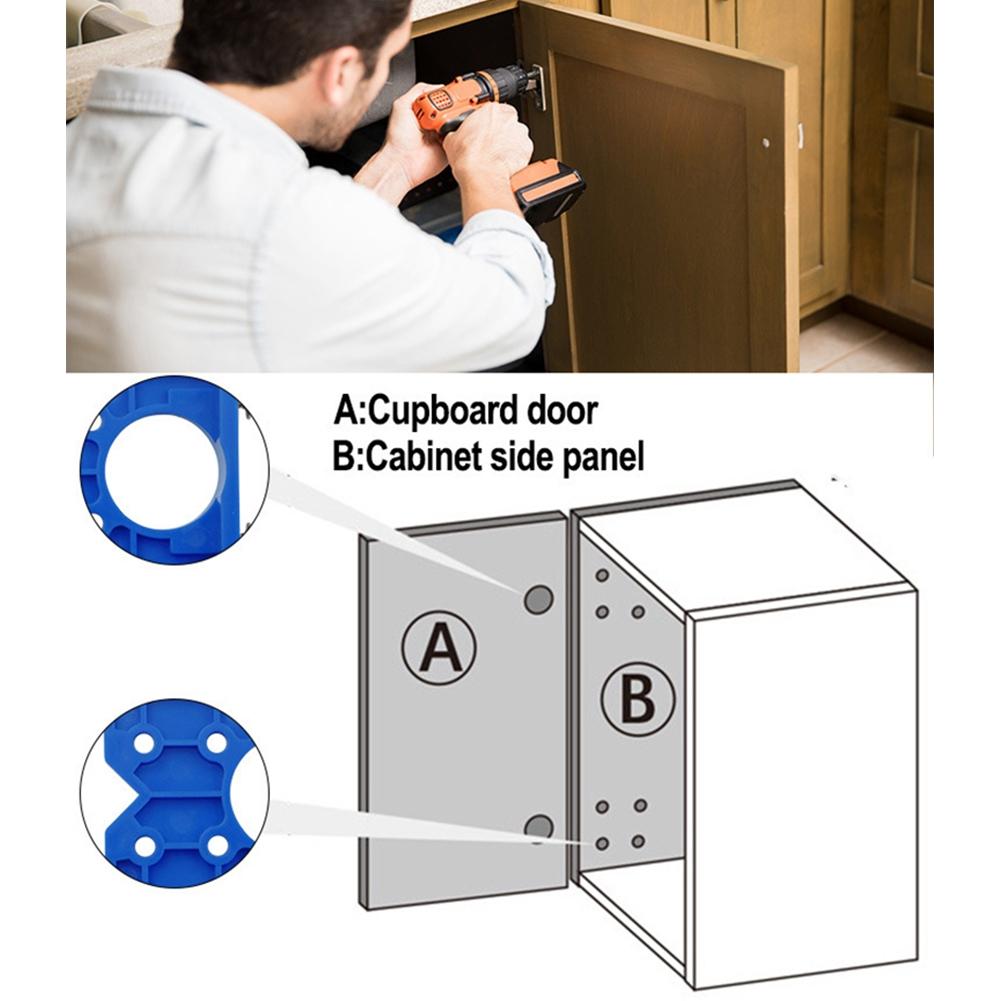 A:Cupboard door
B:Cabinet side panel

A

B