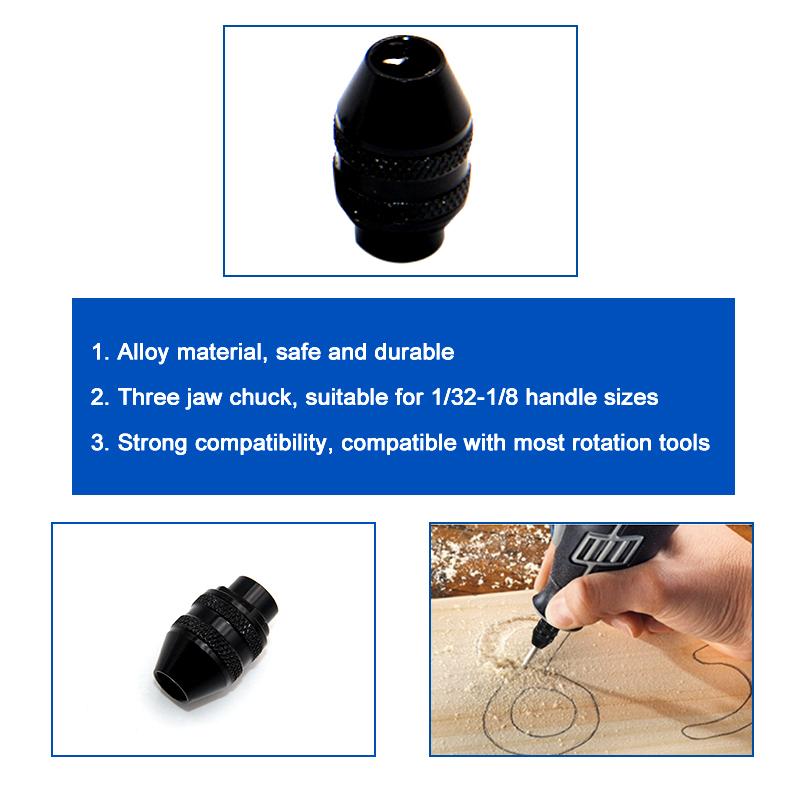 1. Alloy material, safe and durable

2. Three jaw chuck, suitable for 1/32-1/8 handle sizes

3. Strong compatibility, compatible with most rotation tools