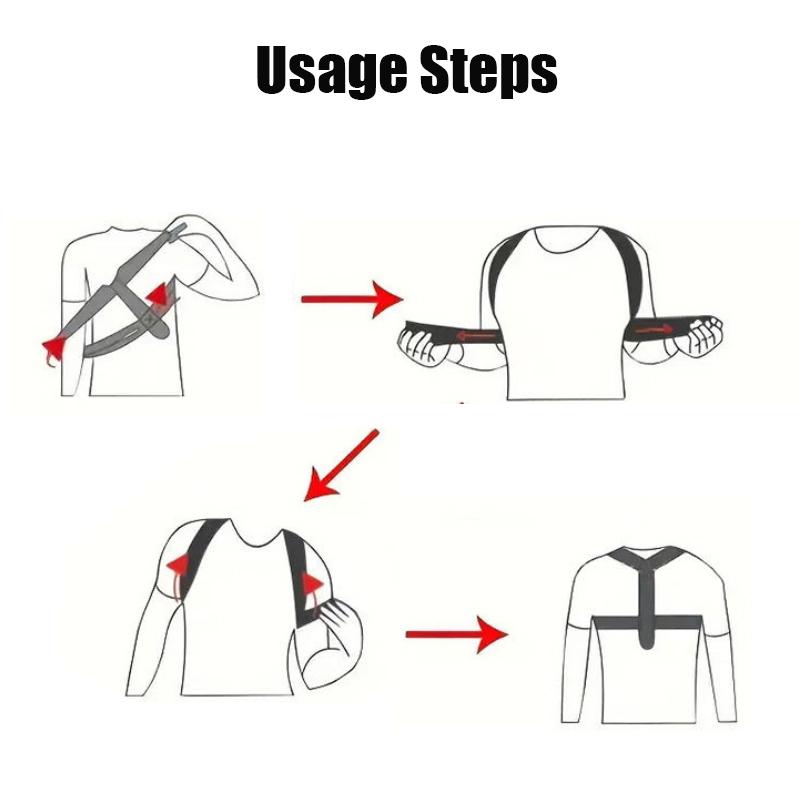 Usage Steps