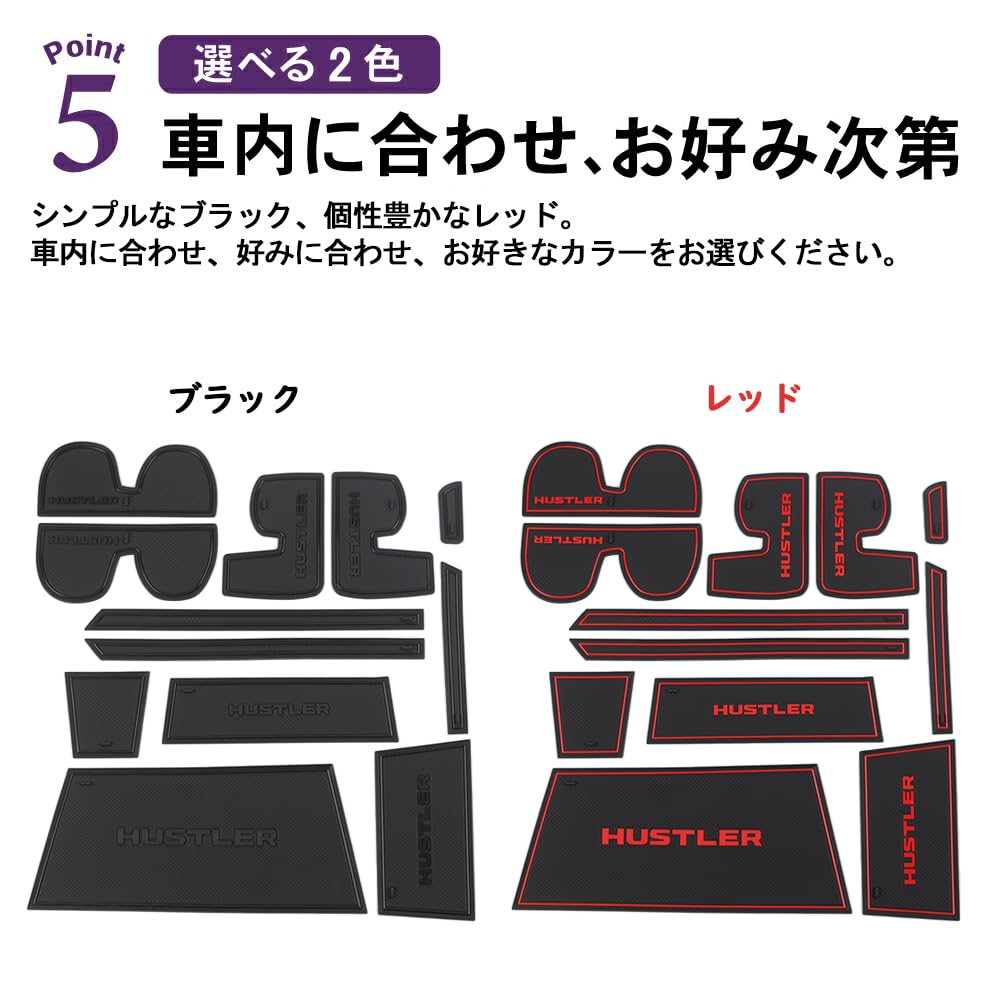 Point 5

選べる2色

車内に合わせ、お好み次第

シンプルなブラック、個性豊かなレッド。
車内に合わせ、好みに合わせ、お好きなカラーをお選びください。

ブラック

HUSTLER
HUSTLER
HUSTLER
HUSTLER
HUSTLER
HUSTLER
HUSTLER

レッド

HUSTLER
HUSTLER
HUSTLER
HUSTLER
HUSTLER
HUSTLER
HUSTLER