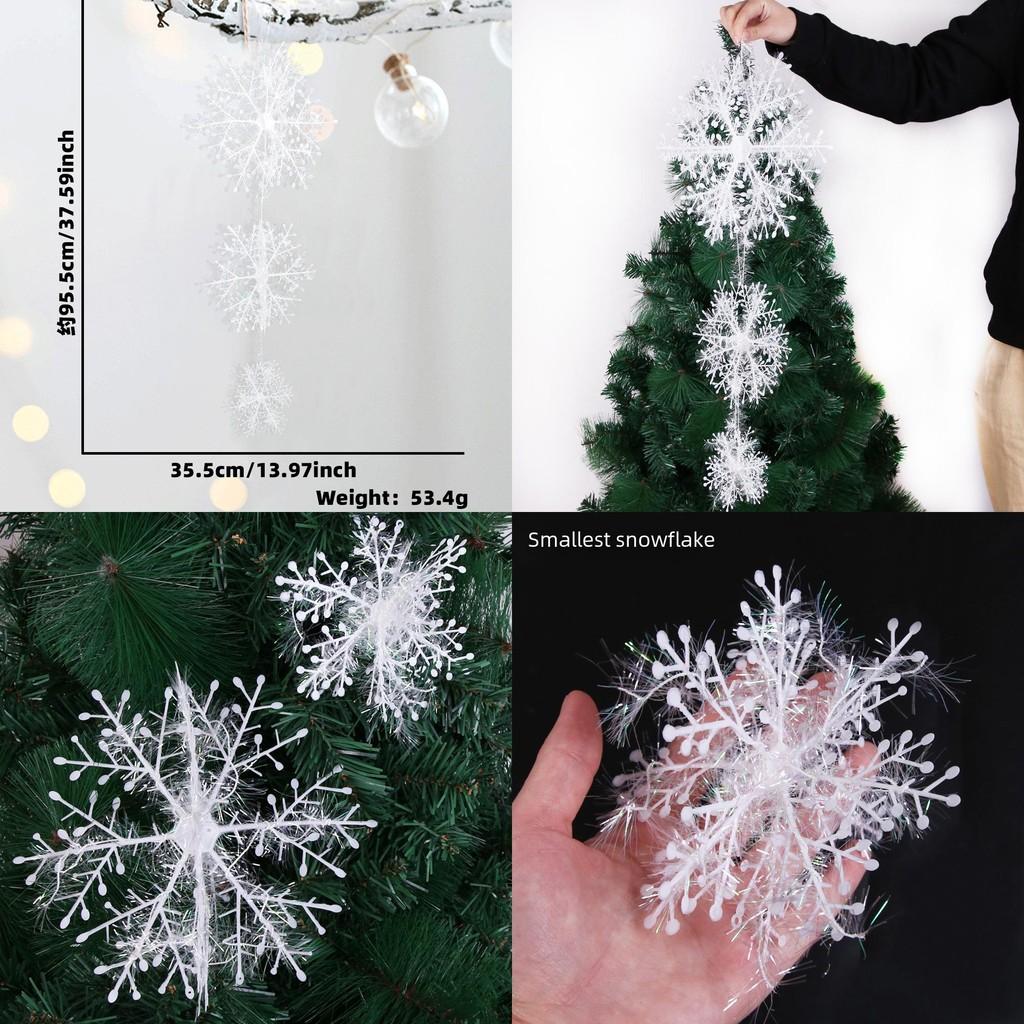 约95.5cm/37.59inch

35.5cm/13.97inch

Weight: 53.4g

Smallest snowflake