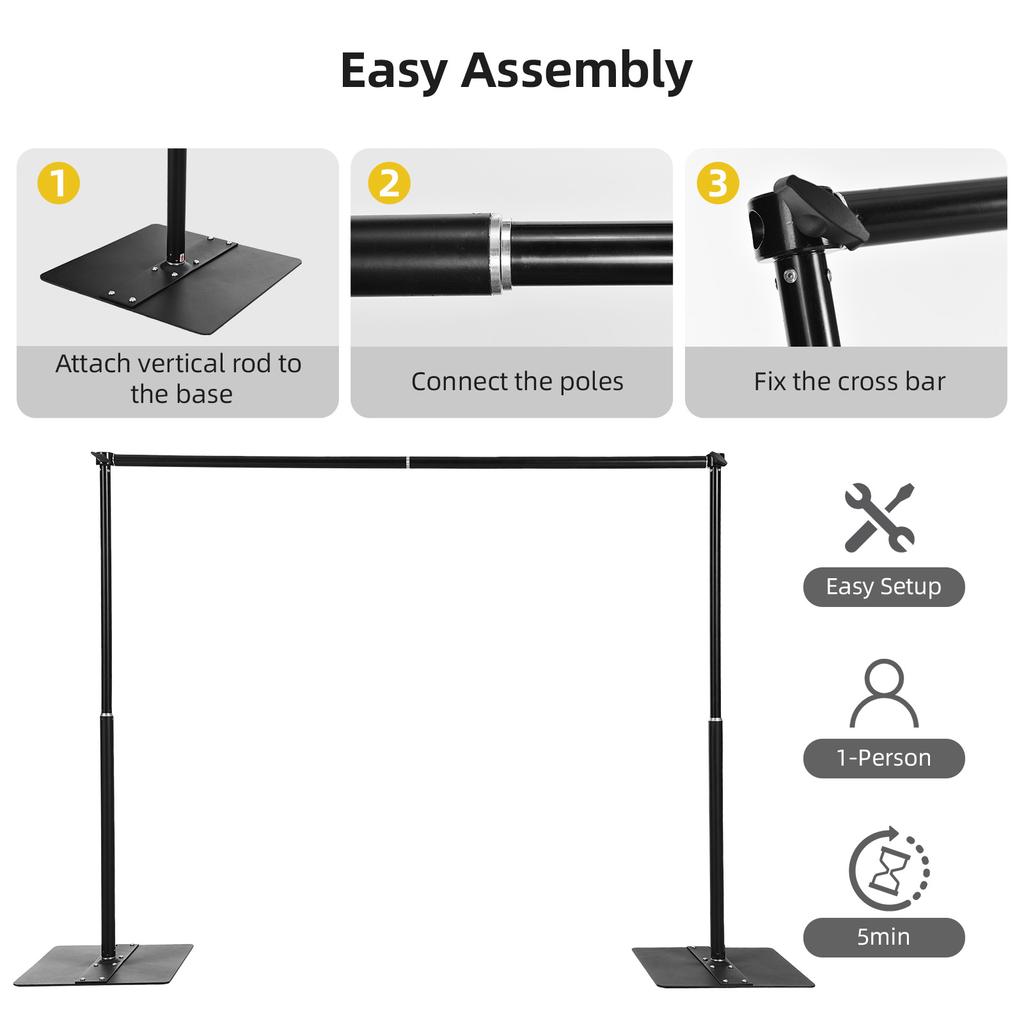 Easy Assembly

1
Attach vertical rod to the base

2
Connect the poles

3
Fix the cross bar

Easy Setup

1-Person

5min